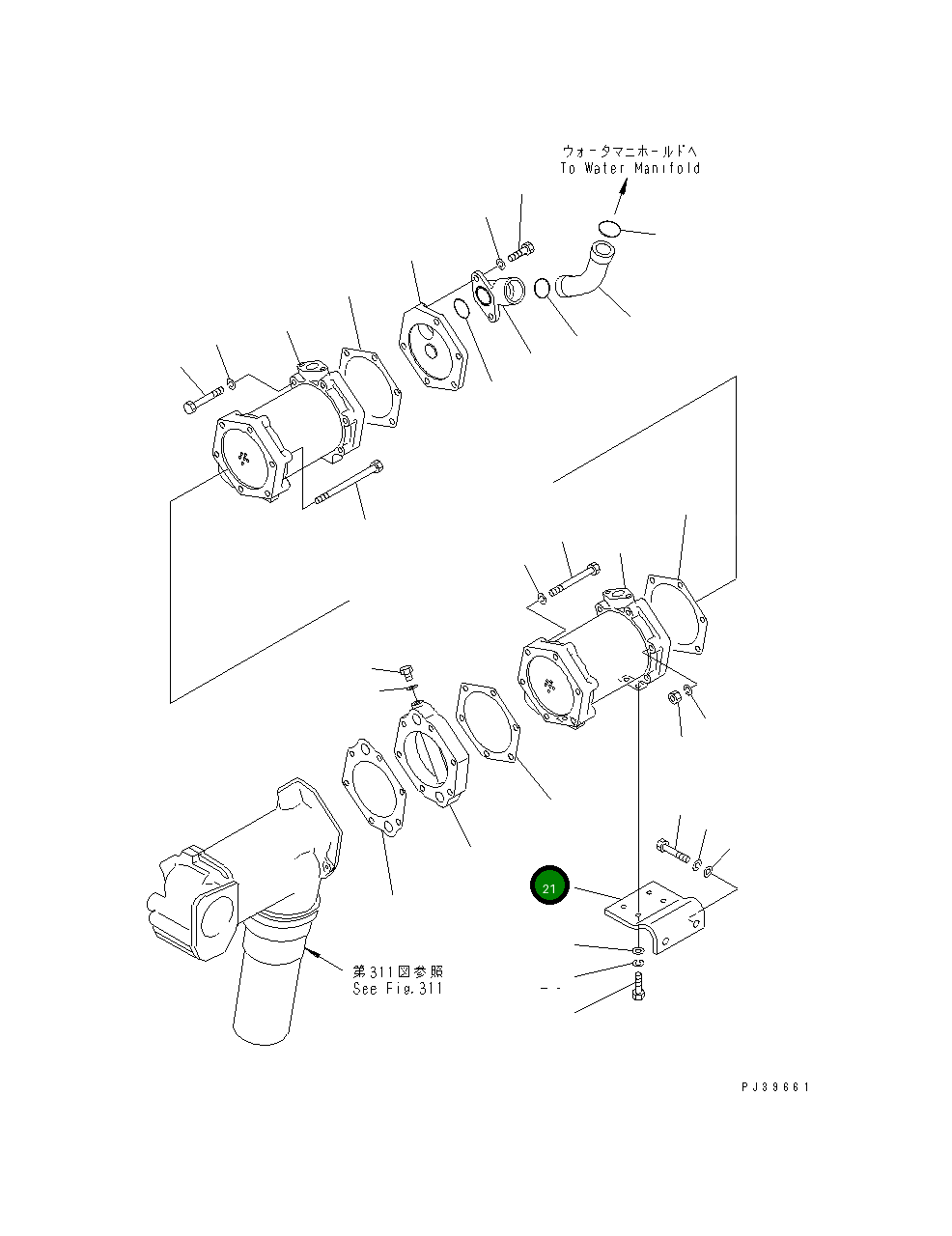 ウォータマニホールドへ
To Water Manifold

21

第311図参照
See Fig.311

PJ39661