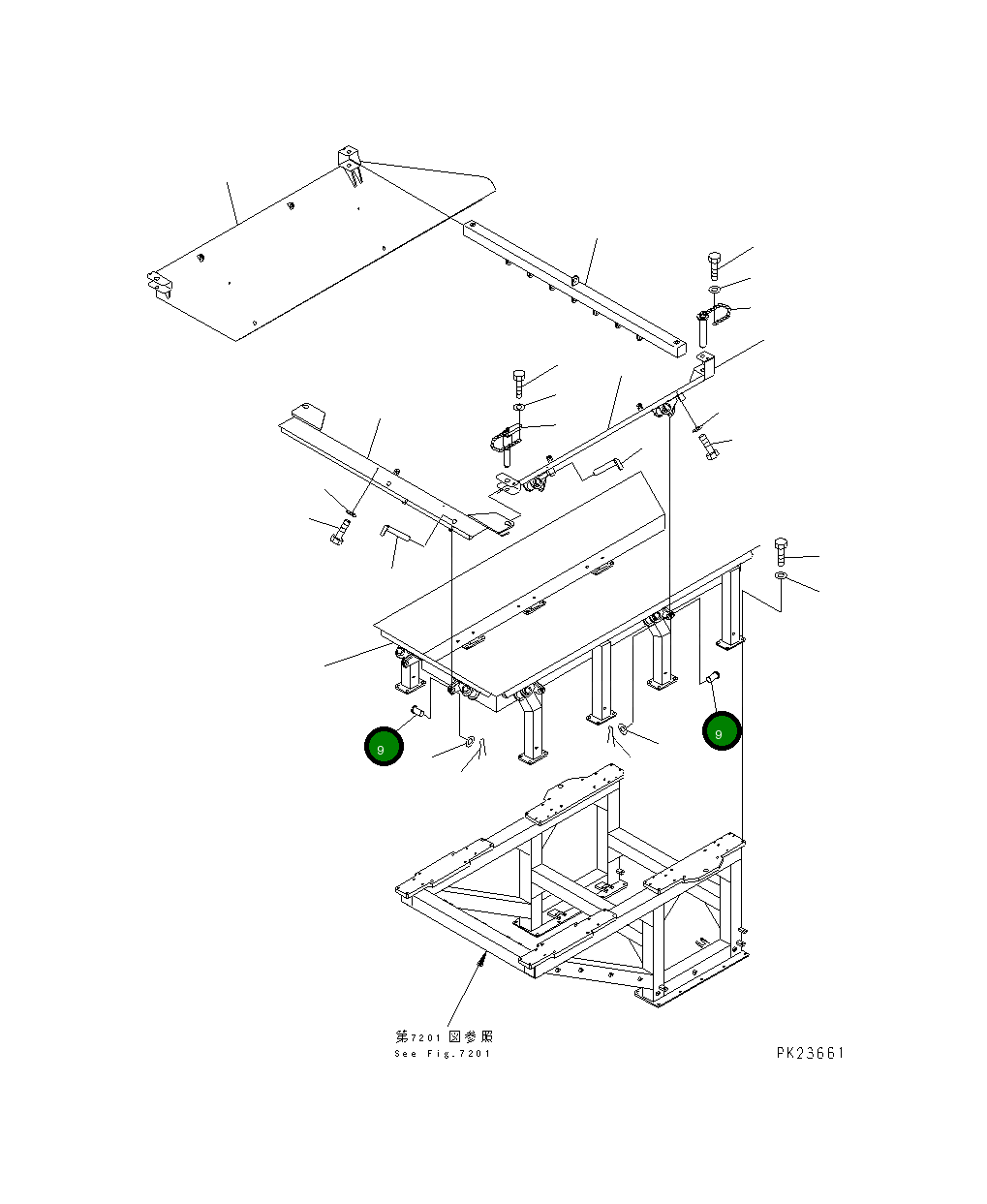 9

9

第7201図参照
See Fig.7201

PK23661