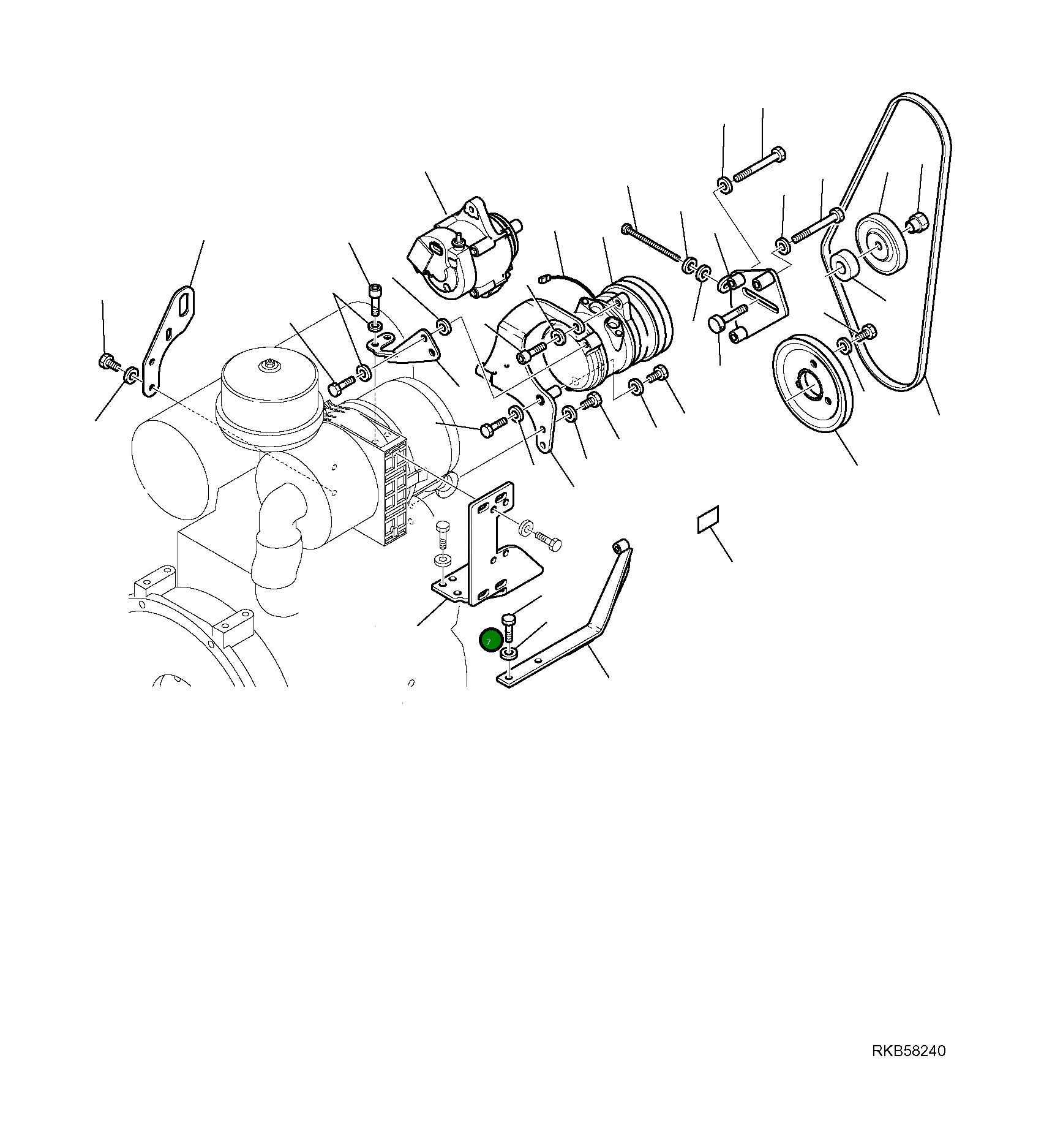 7

RKB58240