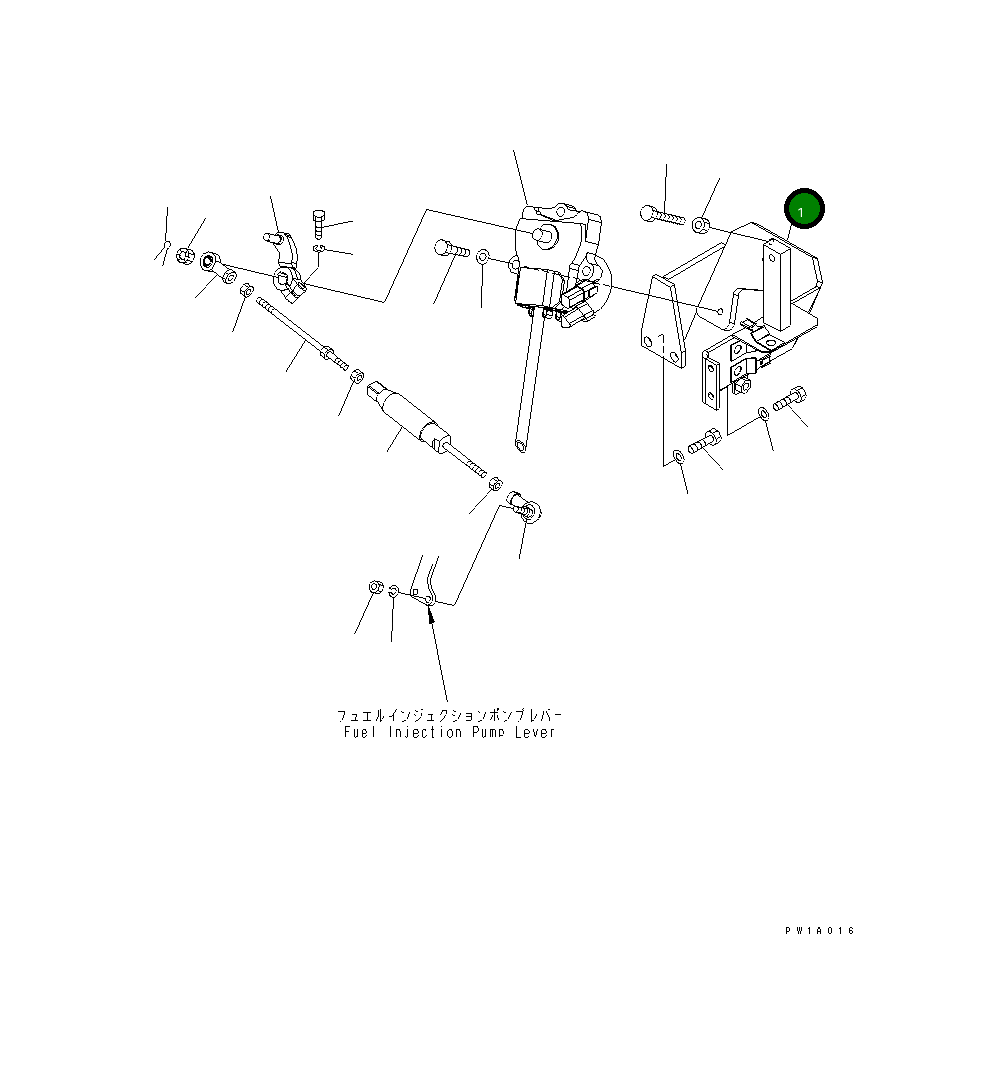 1

フュエルインジェクションポンプレバー
Fuel Injection Pump Lever

PW1A016