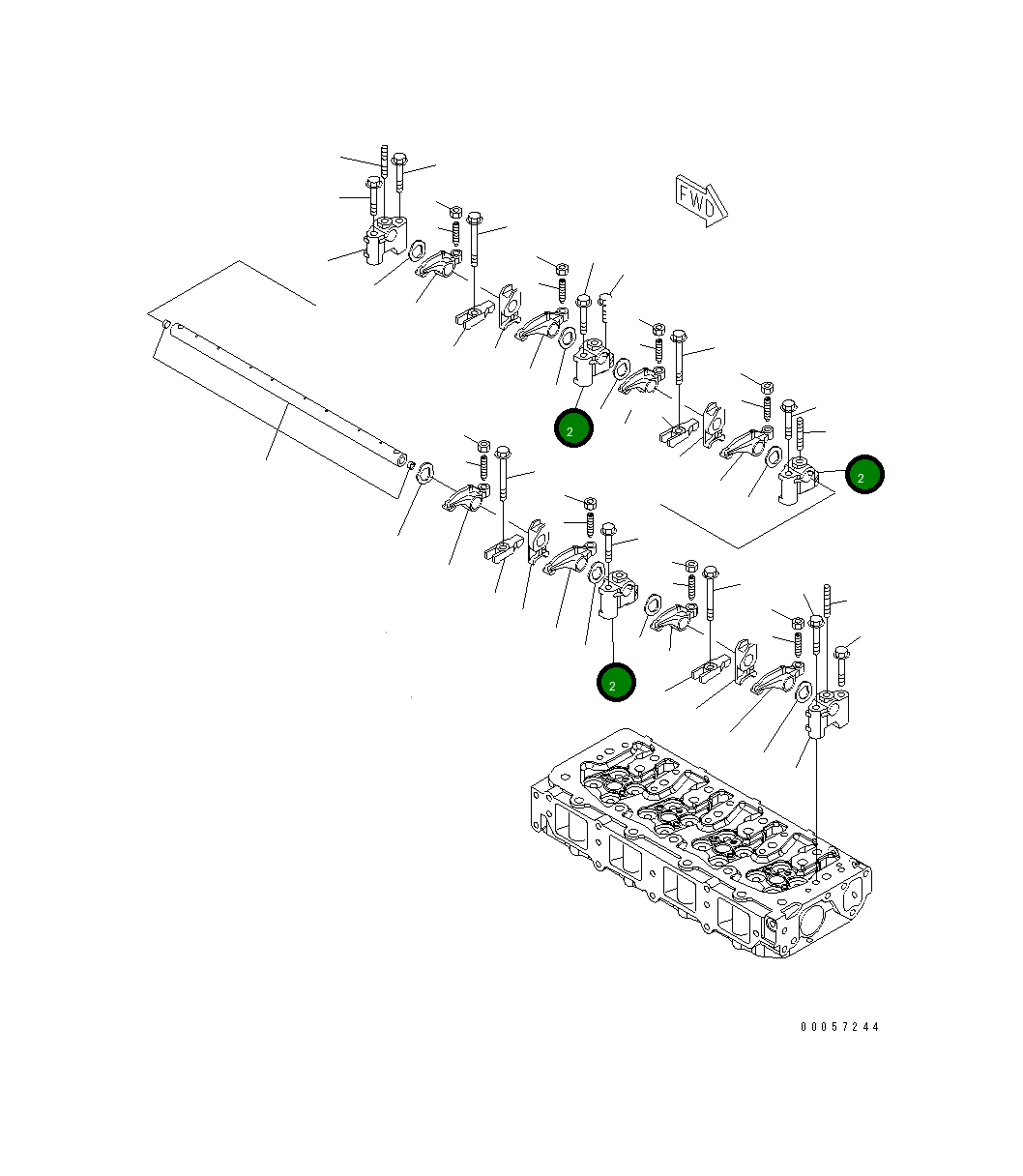 FWD

2

2

2

00057244