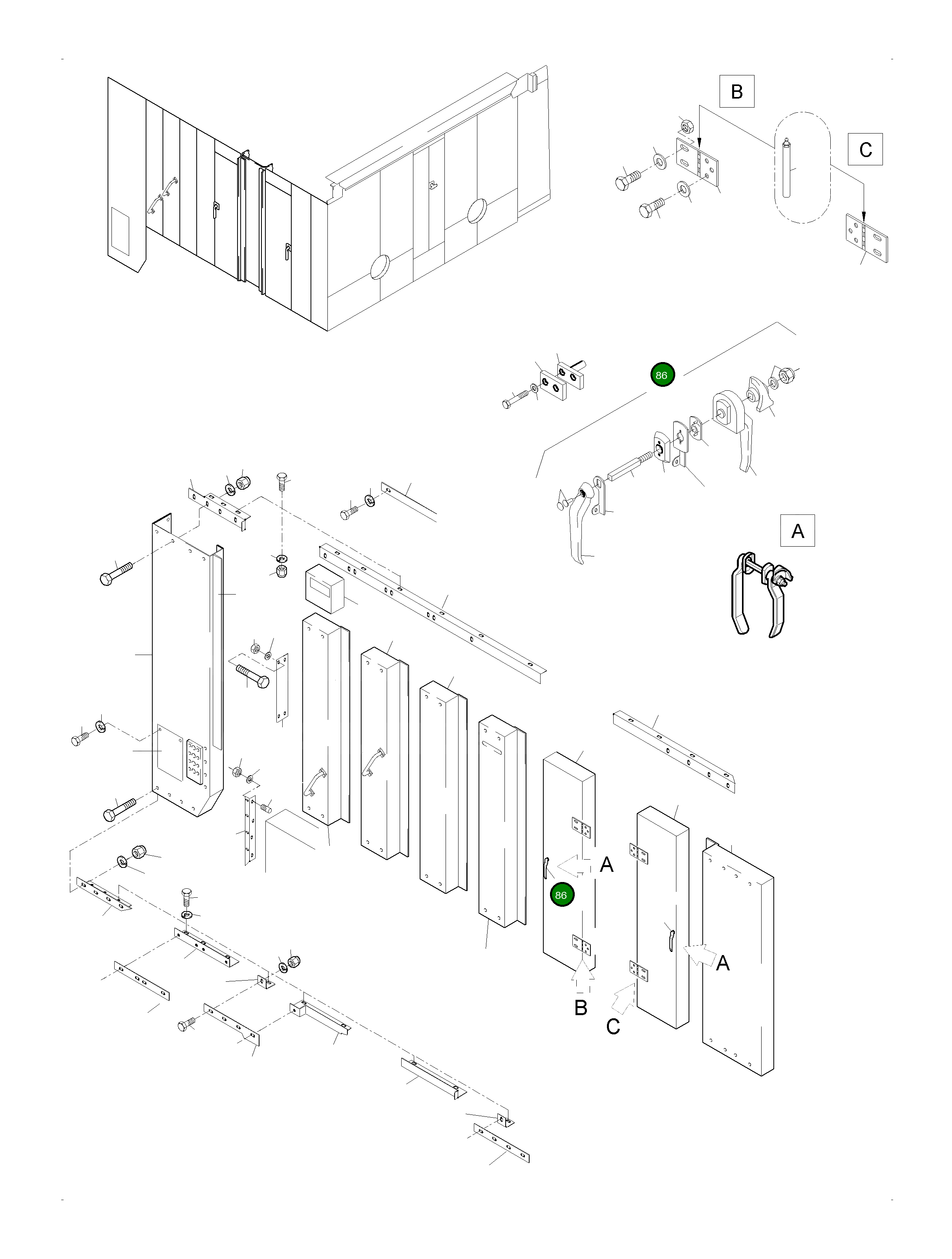 B
C
86
A
A
86
A
B
C