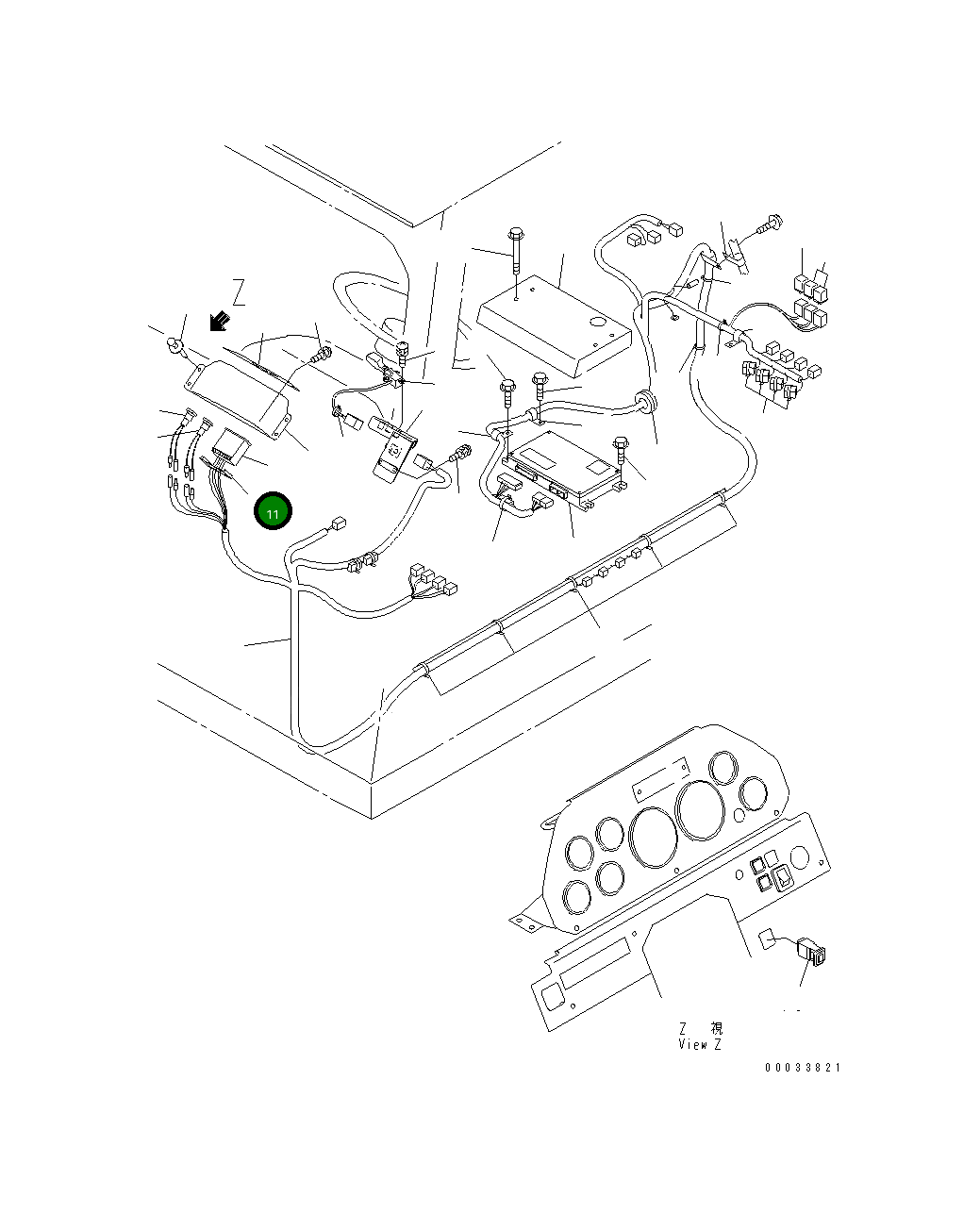 Z

11

Z 視
View Z

00033821