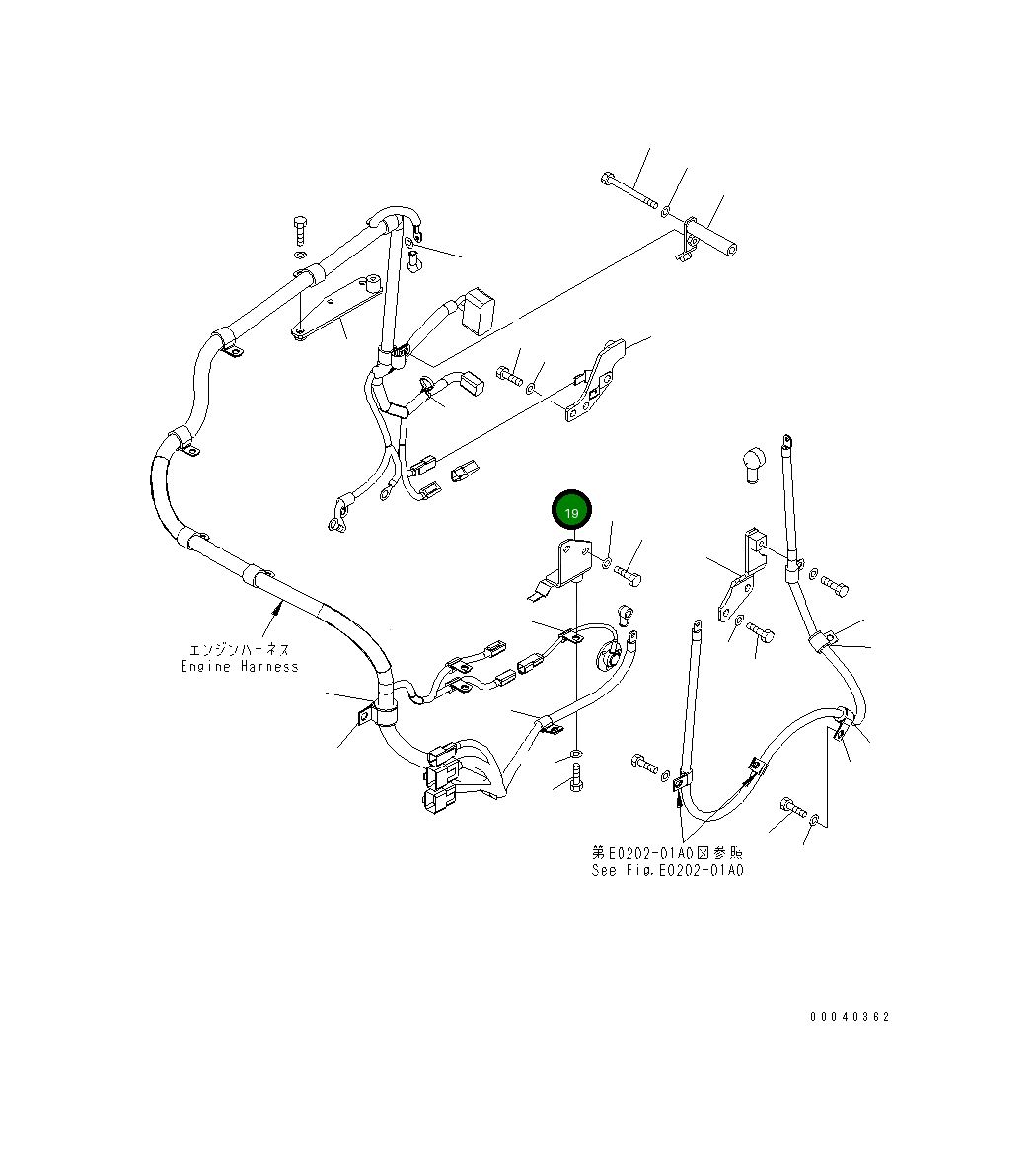 19

エンジンハーネス
Engine Harness

第E0202-01A0図参照
See Fig.E0202-01A0

00040362