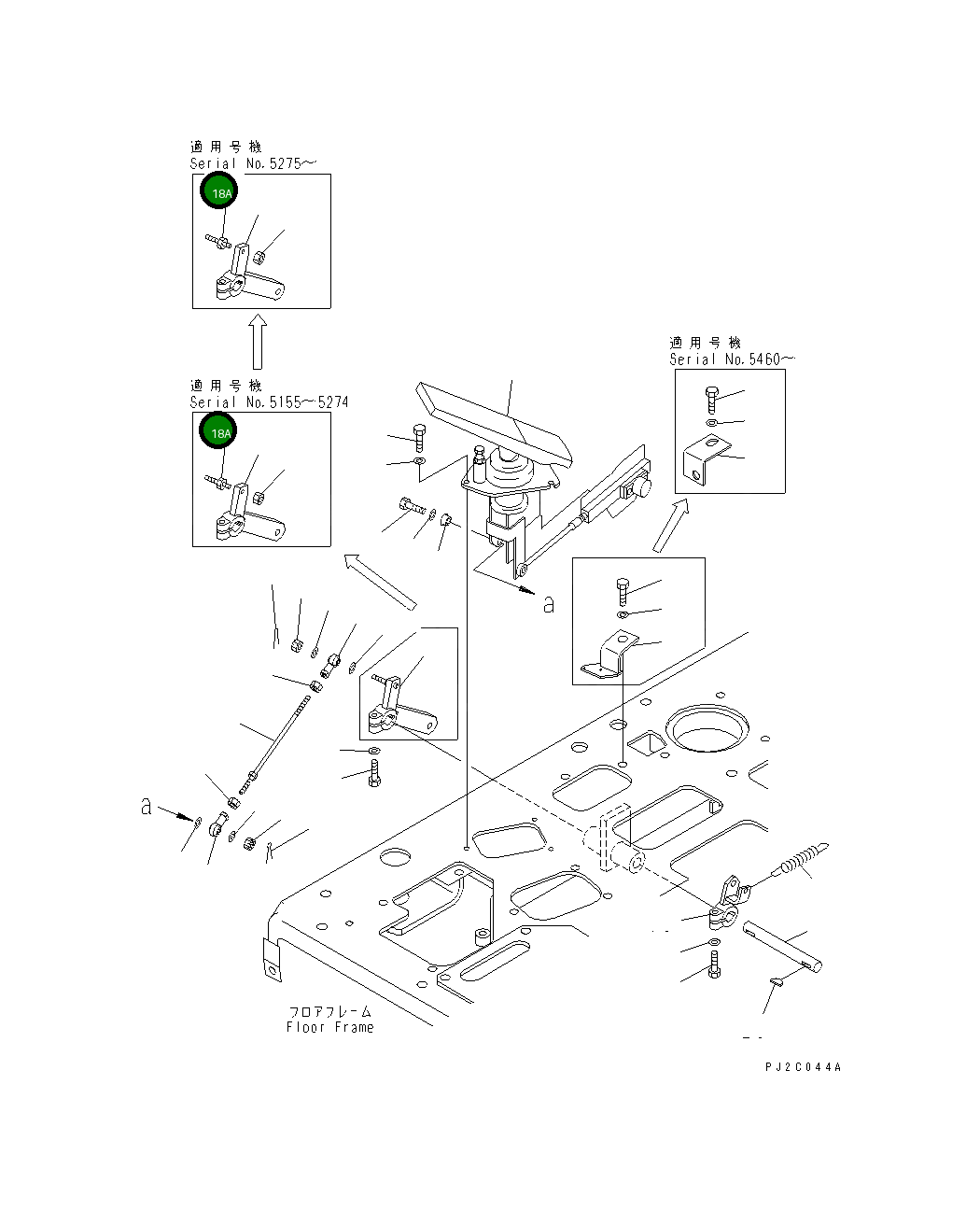 適用号機
Serial No.5275～

18A

適用号機
Serial No.5155～5274

18A

適用号機
Serial No.5460～

a

a

フロアフレーム
Floor Frame

PJ2C044A