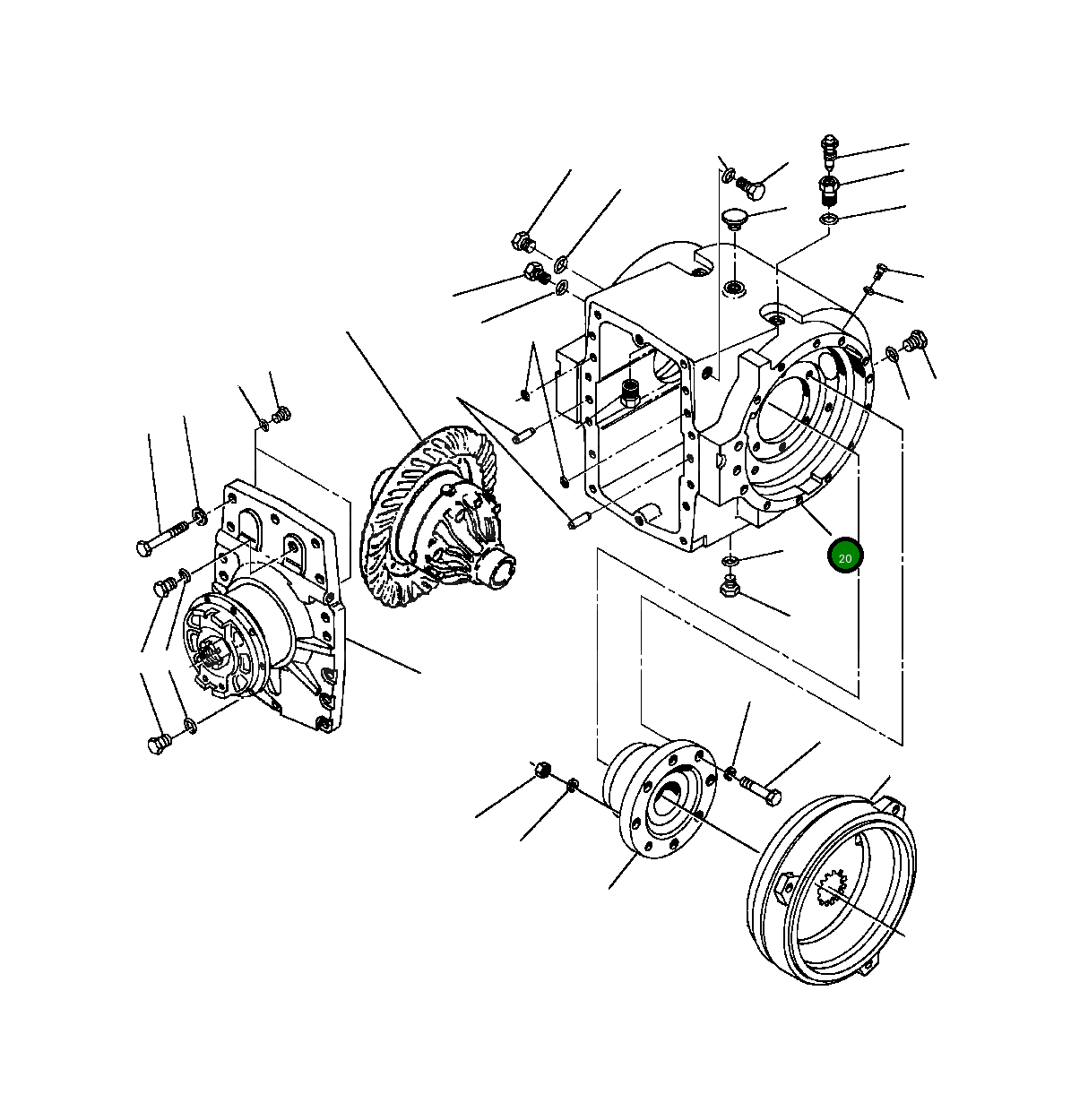 20