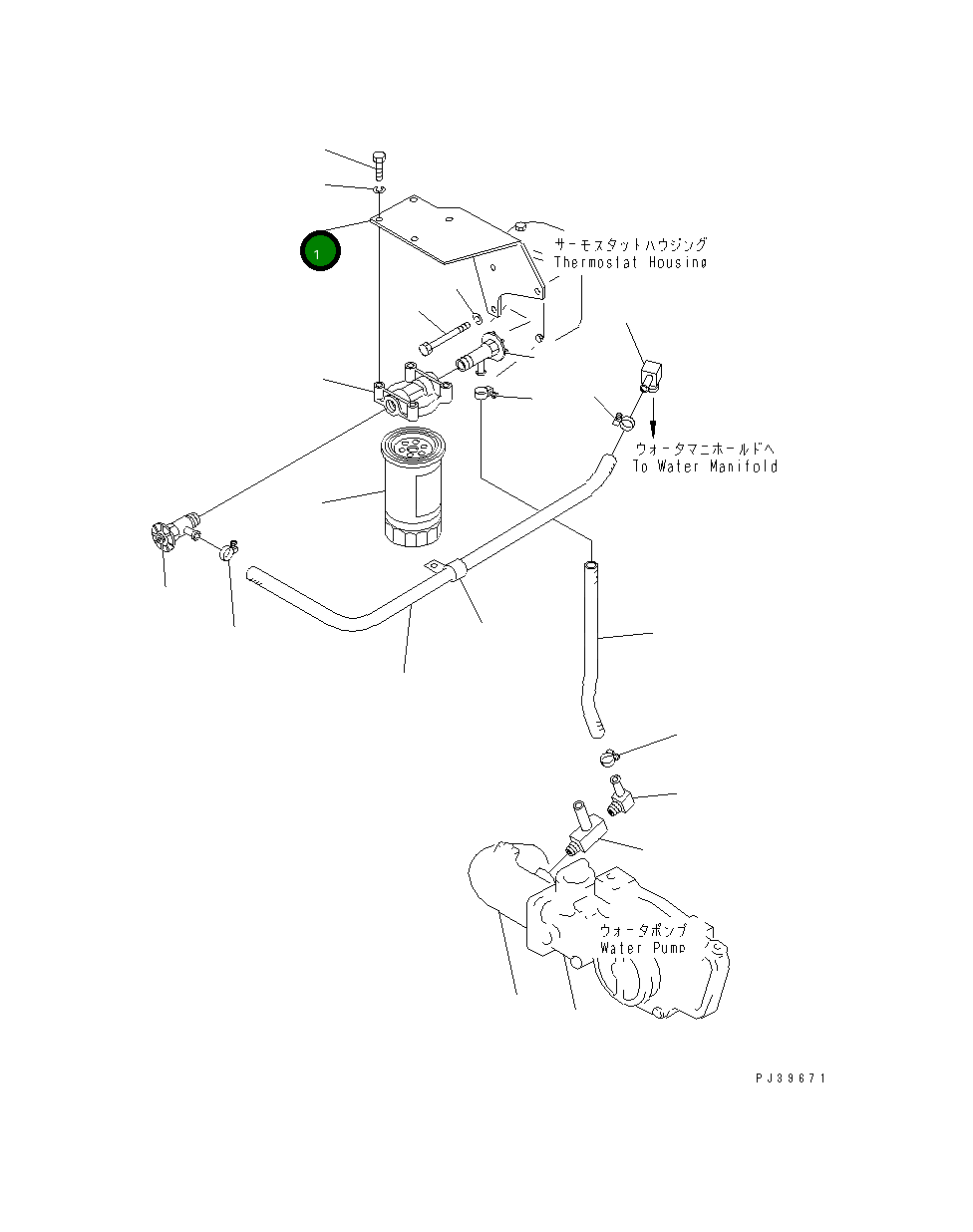 1

サーモスタットハウジング
Thermostat Housing

ウォータマニホールドへ
To Water Manifold

ウォータポンプ
Water Pump

PJ39671