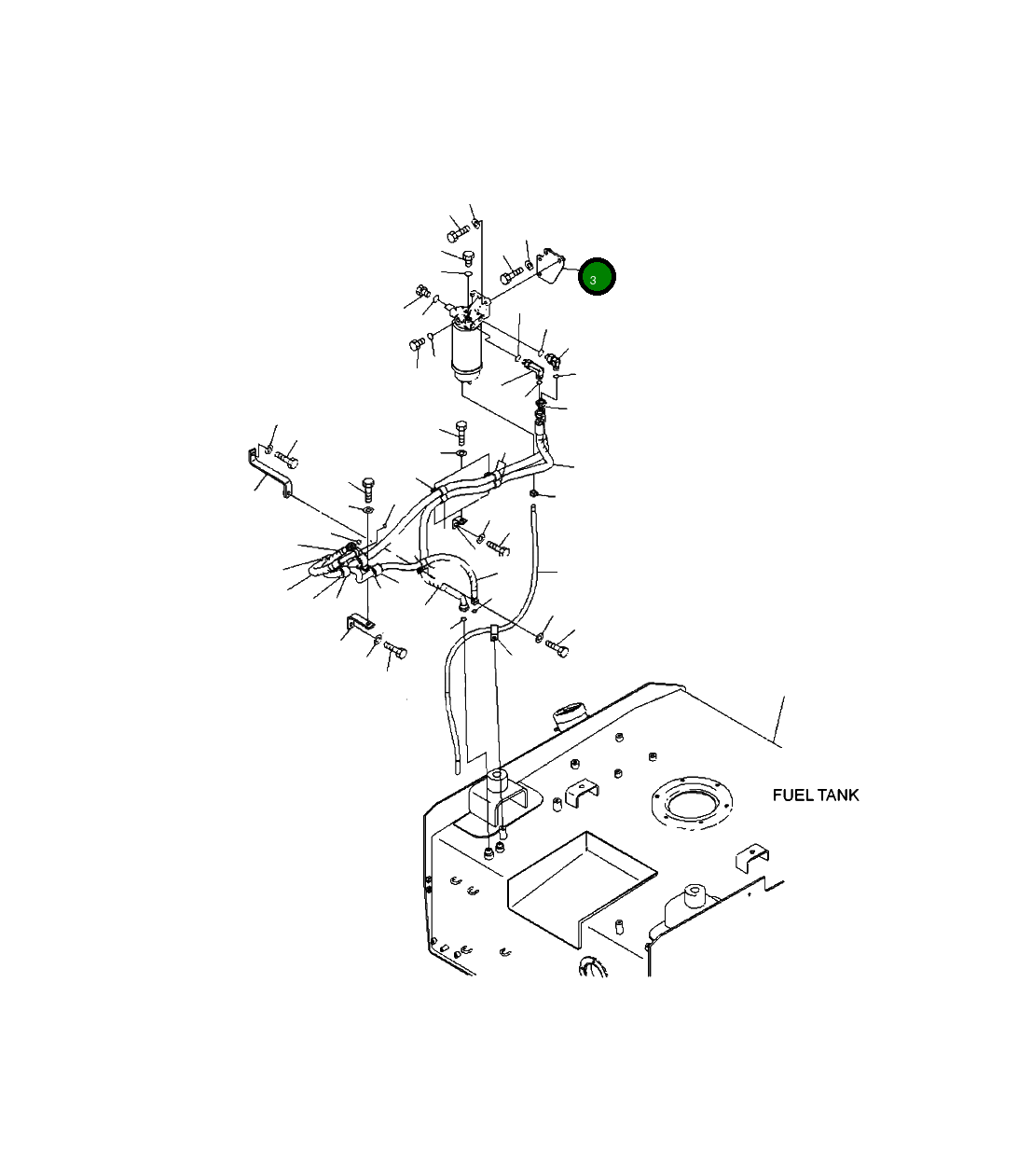 3

FUEL TANK