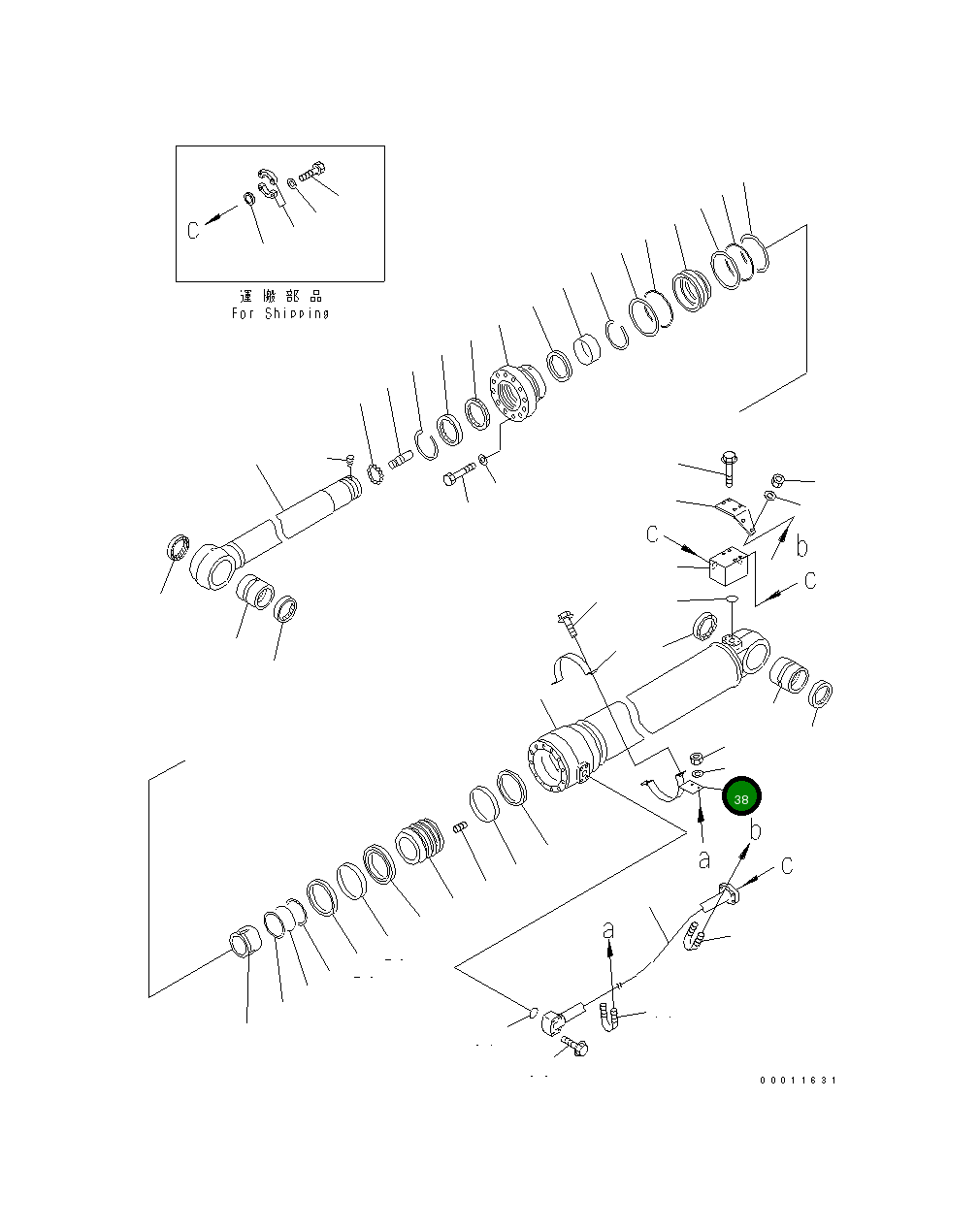 C

運搬部品
For Shipping

C

b

C

38

a

b

C

a

00011631