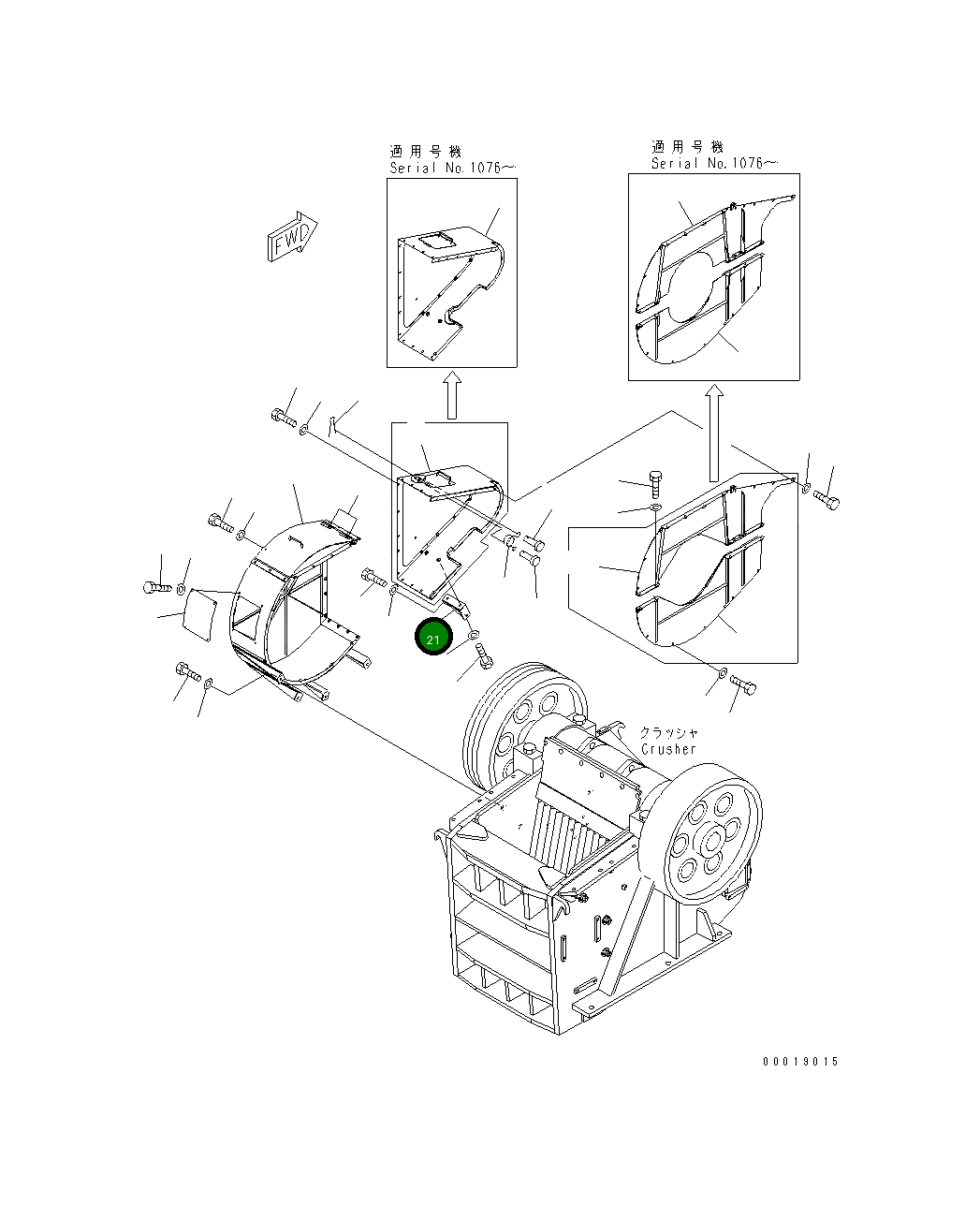 適用号機
Serial No.1076～

適用号機
Serial No.1076～

FWD

21

クラッシャ
Crusher

00019015