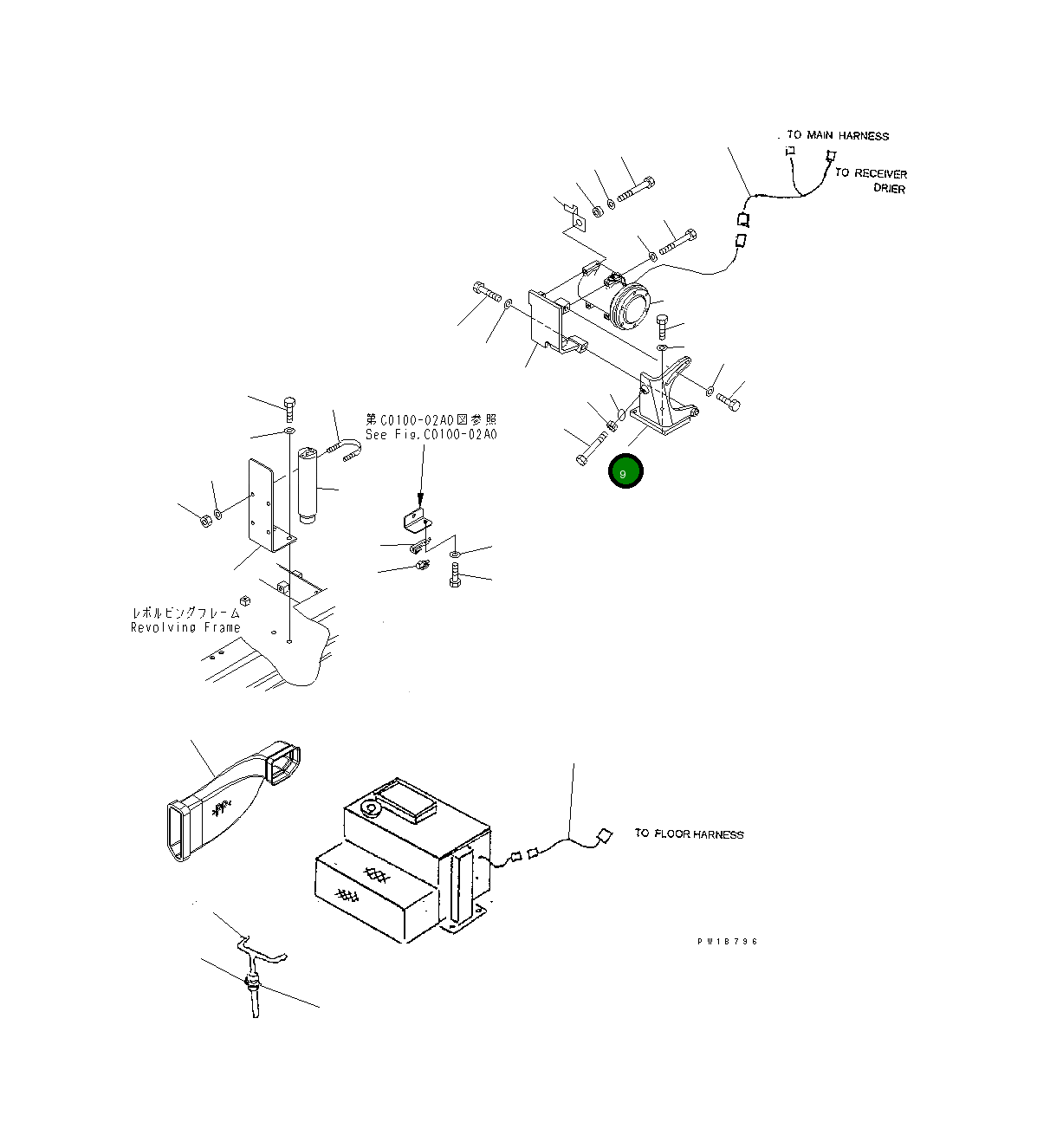 TO MAIN HARNESS

TO RECEIVER DRIER

第C0100-02A0図参照
See Fig.C0100-02A0

9

レボルビングフレーム
Revolving Frame

TO FLOOR HARNESS

PW18796