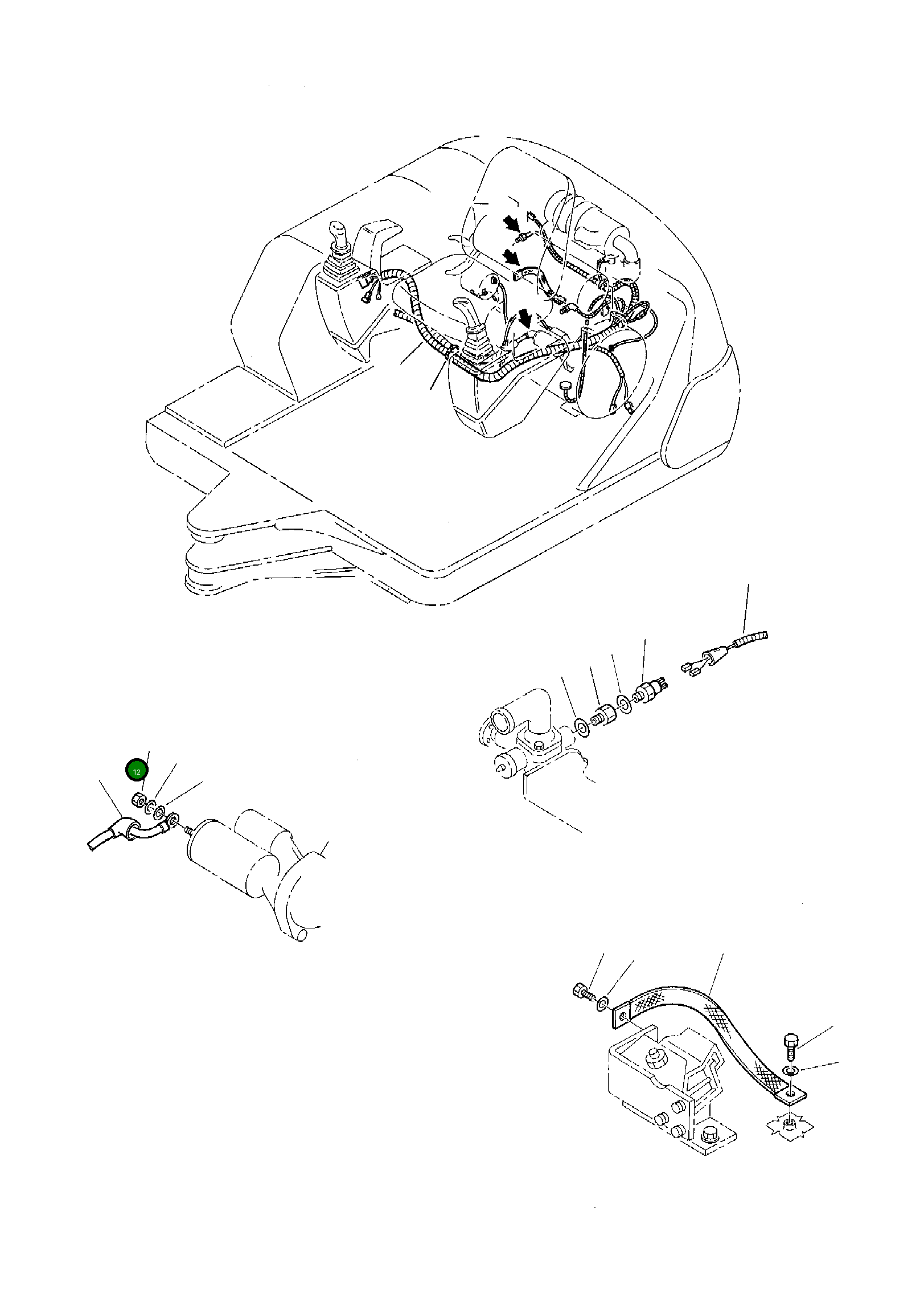 12