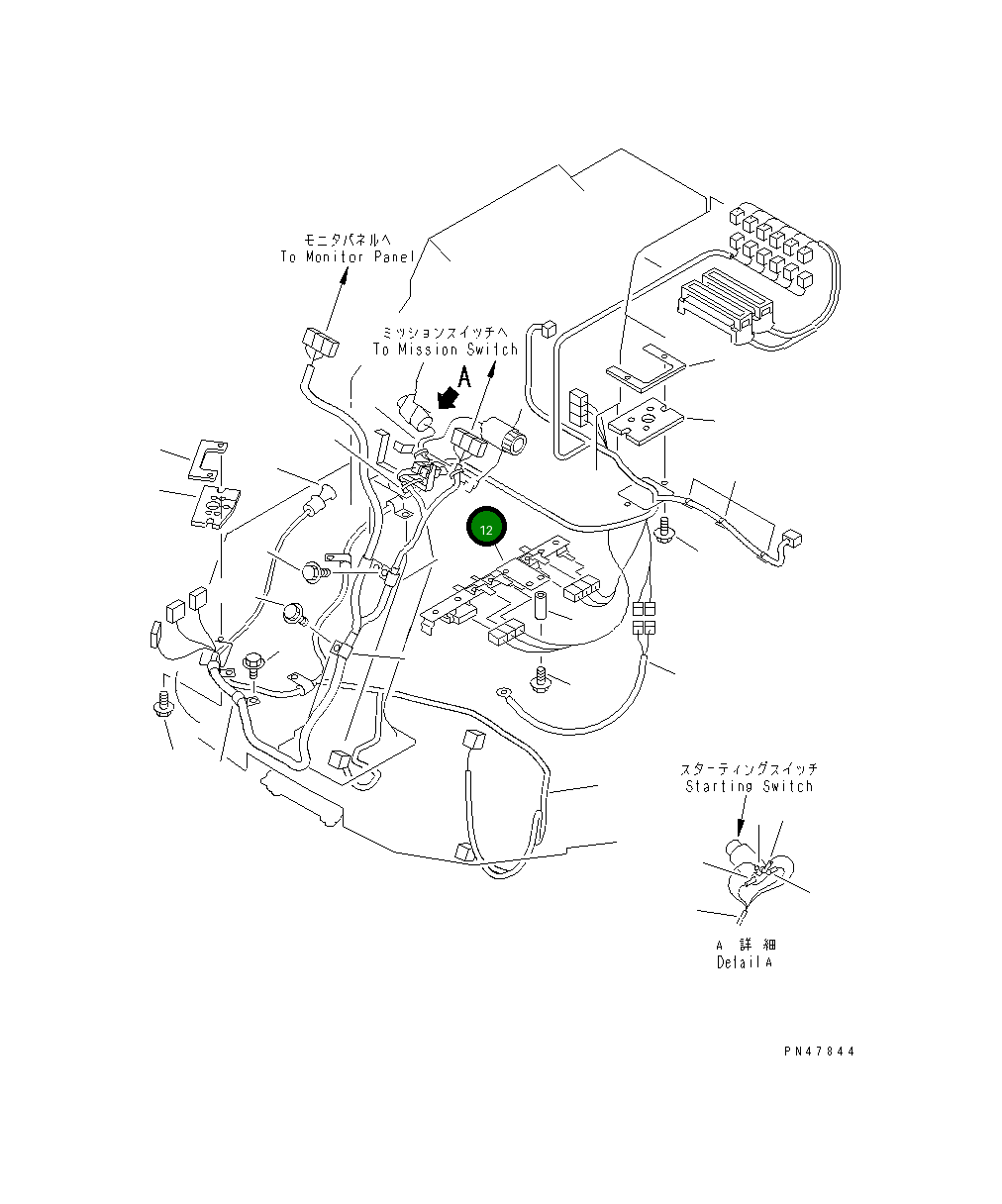 モニタパネルへ
To Monitor Panel

ミッションスイッチへ
To Mission Switch

A

12

スターティングスイッチ
Starting Switch

A 詳 細
Detail A

PN47844