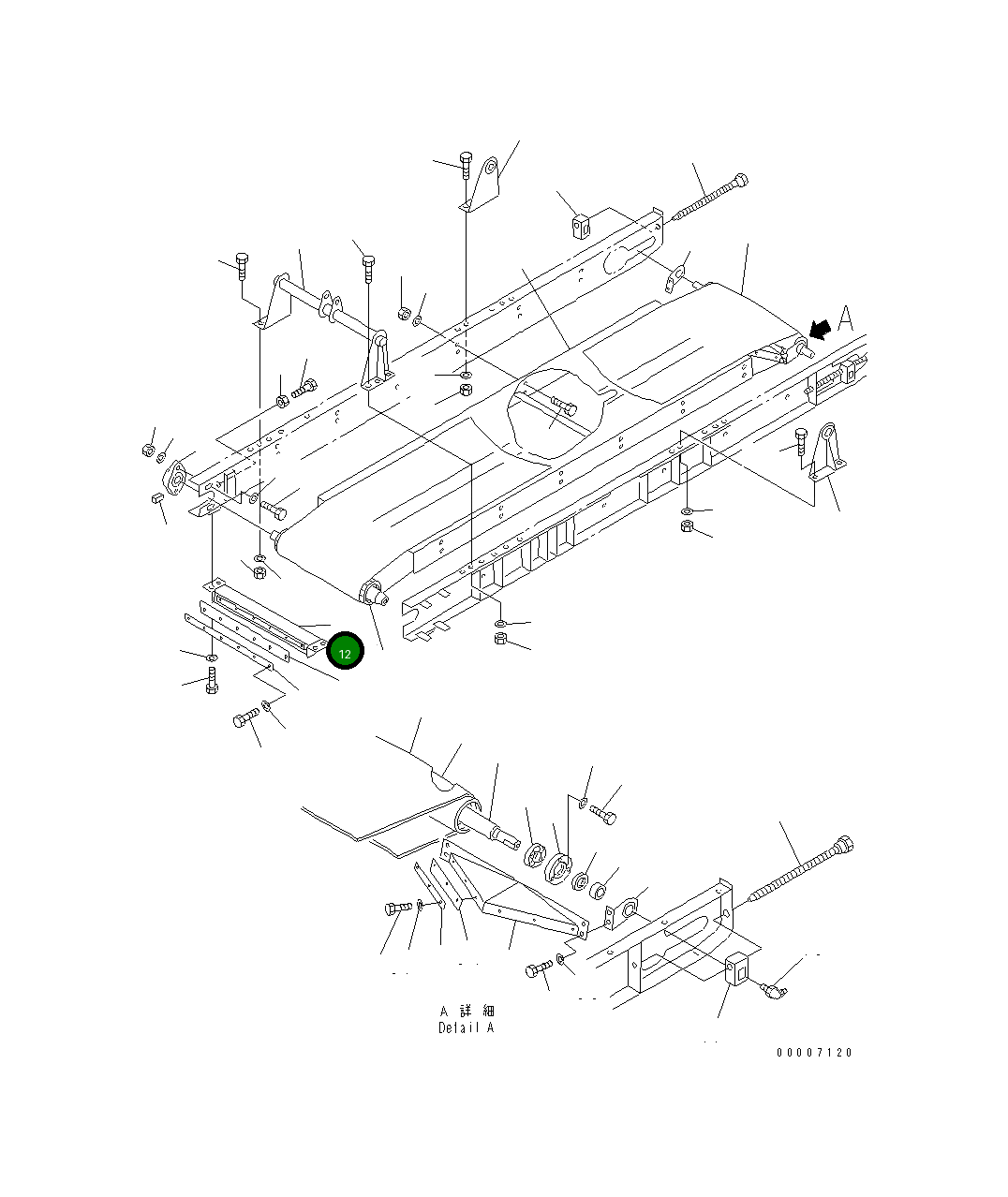 A

12

A 詳 細
Detail A

00007120