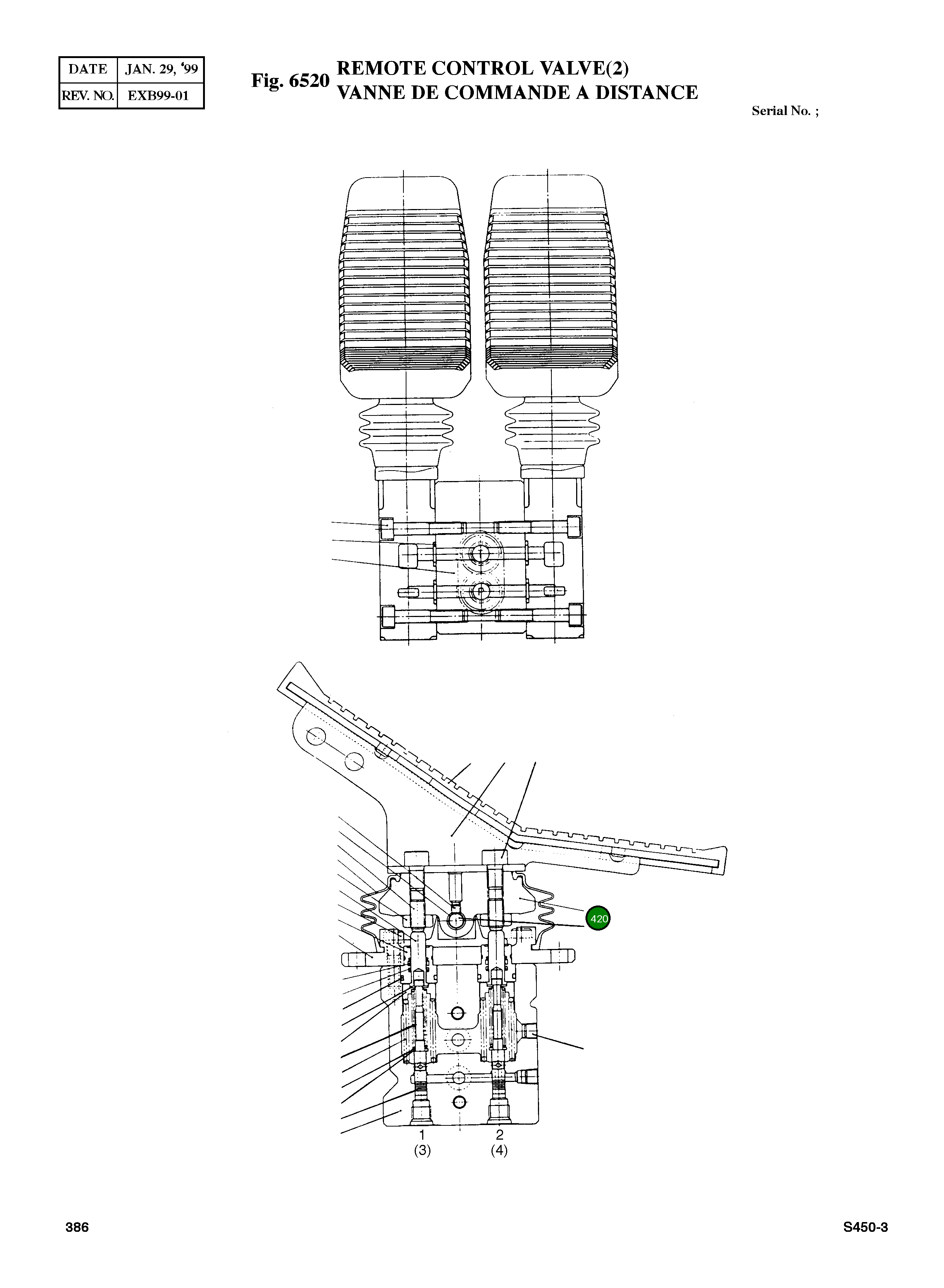 | DATE | JAN. 29, '99 |
|---|---|
| REV. NO. | EXB99-01 |

Fig. 6520 REMOTE CONTROL VALVE(2)
VANNE DE COMMANDE A DISTANCE

Serial No. ;

420

1
(3)

2
(4)

386

S450-3