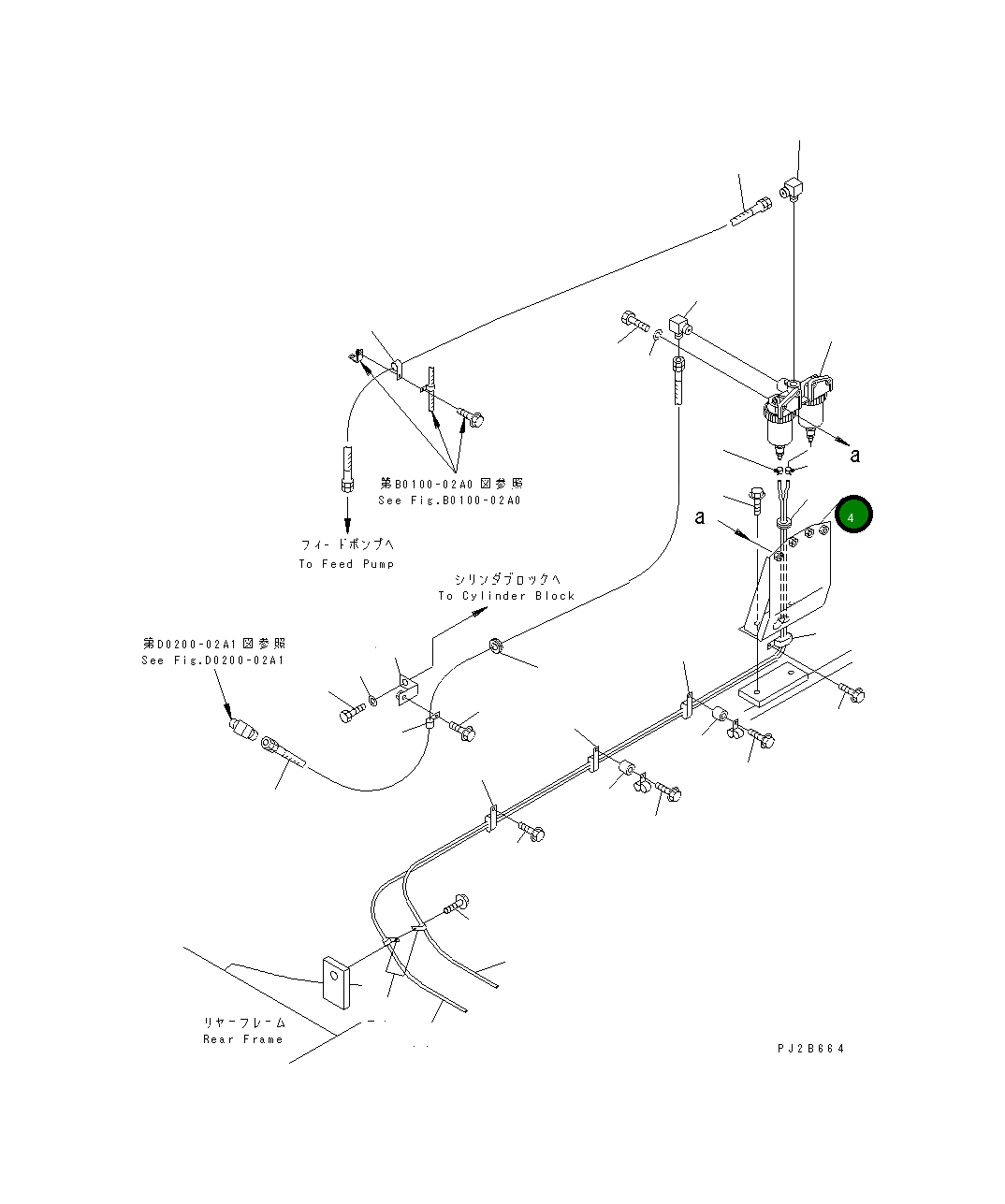 a

第B0100-02A0 図参照
See Fig.B0100-02A0

4

a

フィードポンプへ
To Feed Pump

シリンダブロックへ
To Cylinder Block

第D0200-02A1 図参照
See Fig.D0200-02A1

リヤーフレーム
Rear Frame

PJ2B664