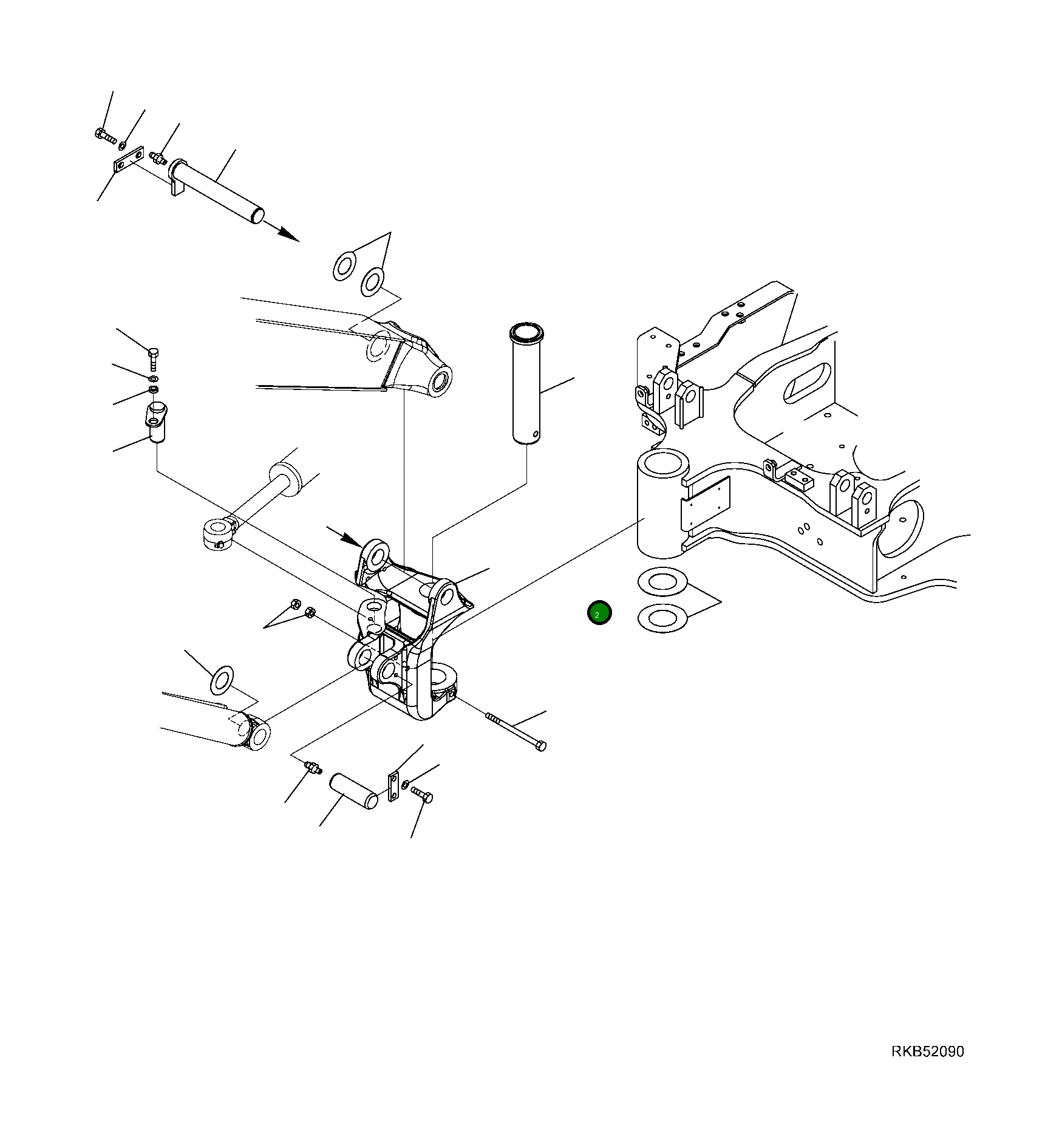 2

RKB52090