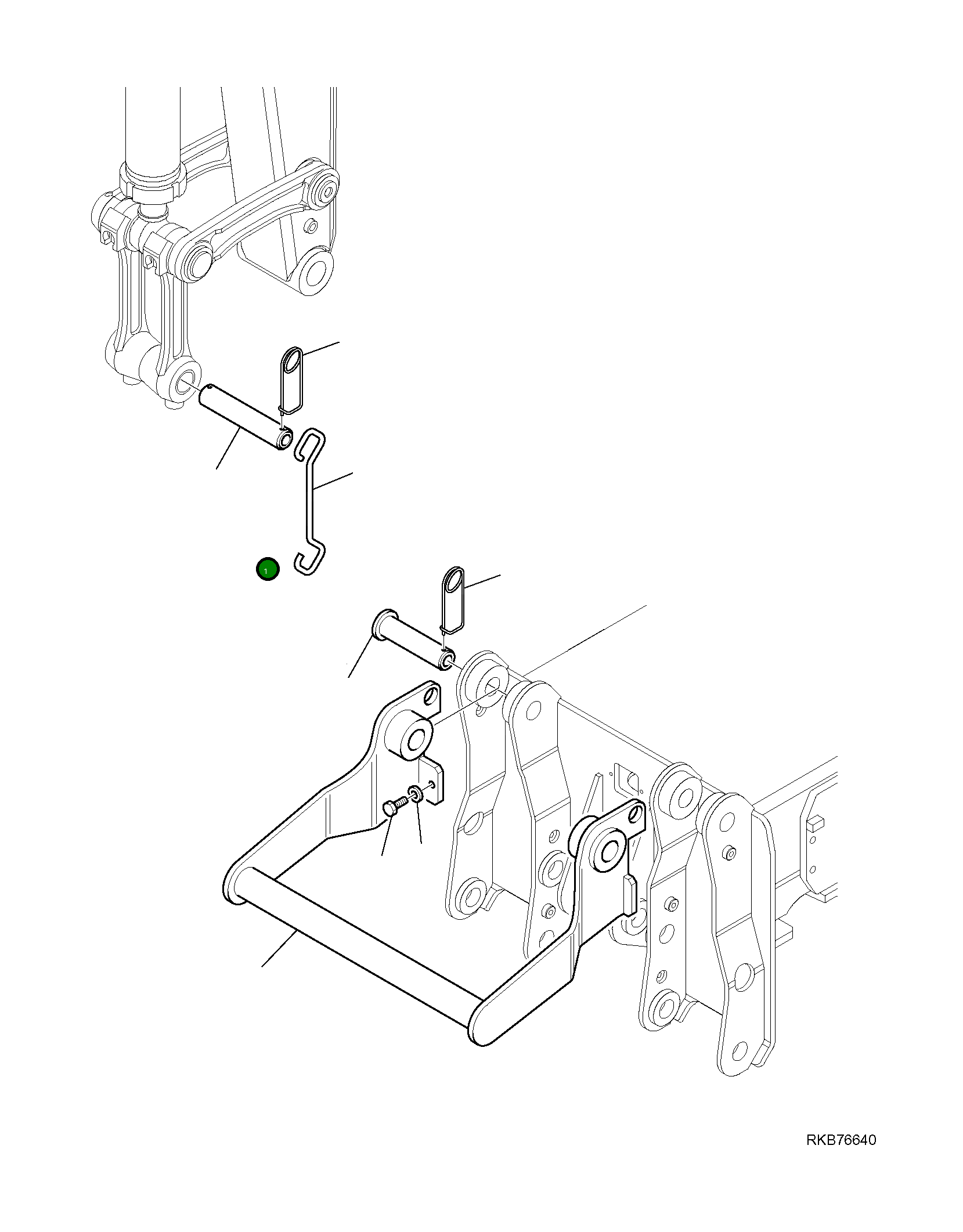 1

RKB76640