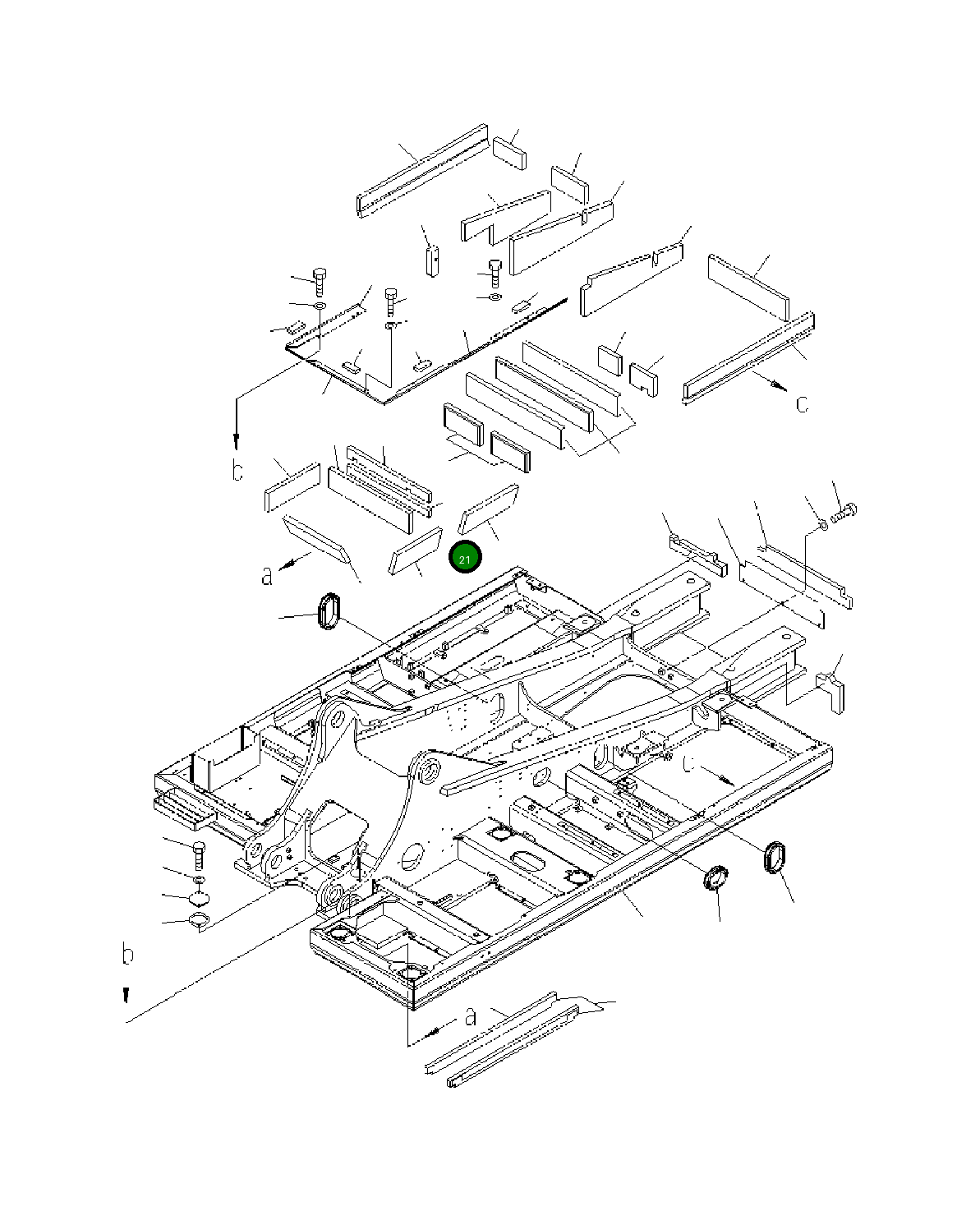 c

b

21

a

c

b

a