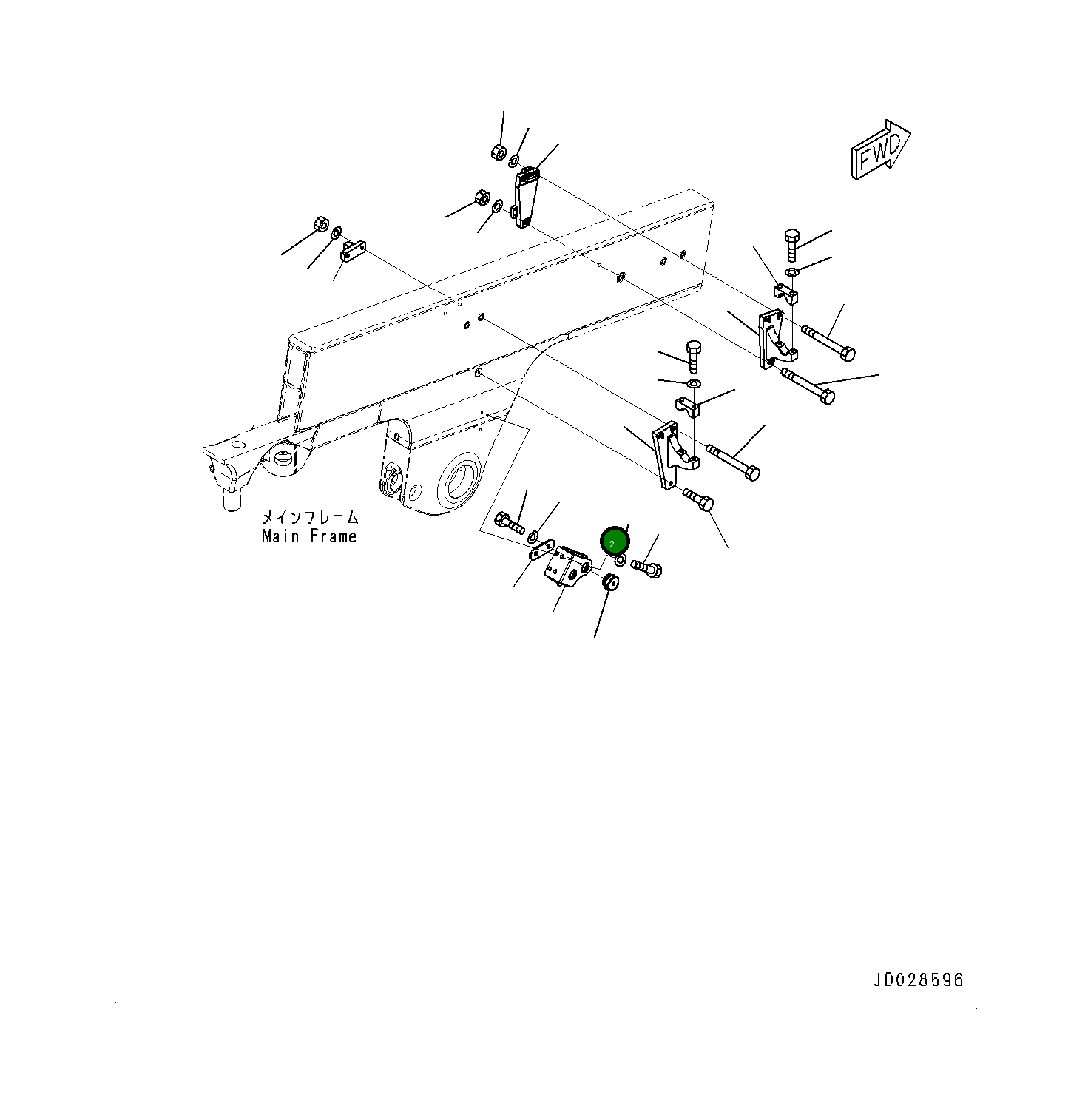 FWD

メインフレーム
Main Frame

2

JD028596