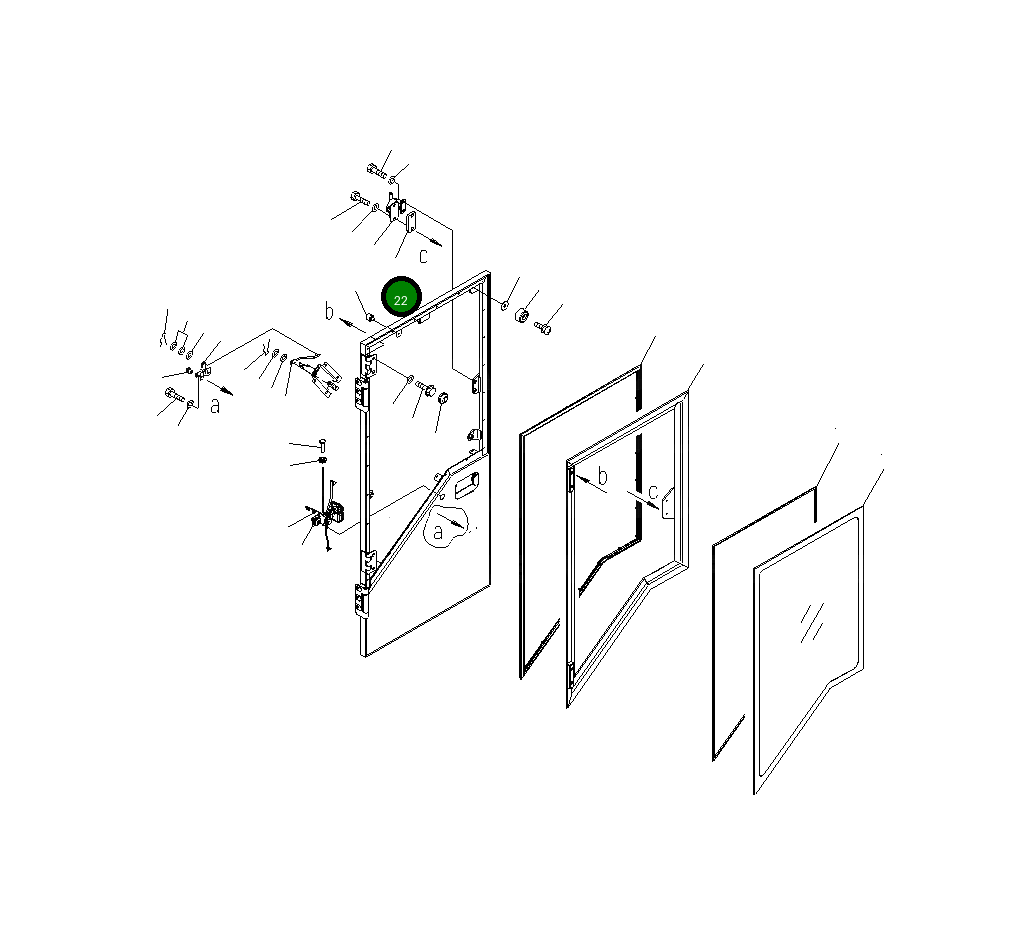 c
22
b
a
a
b
c