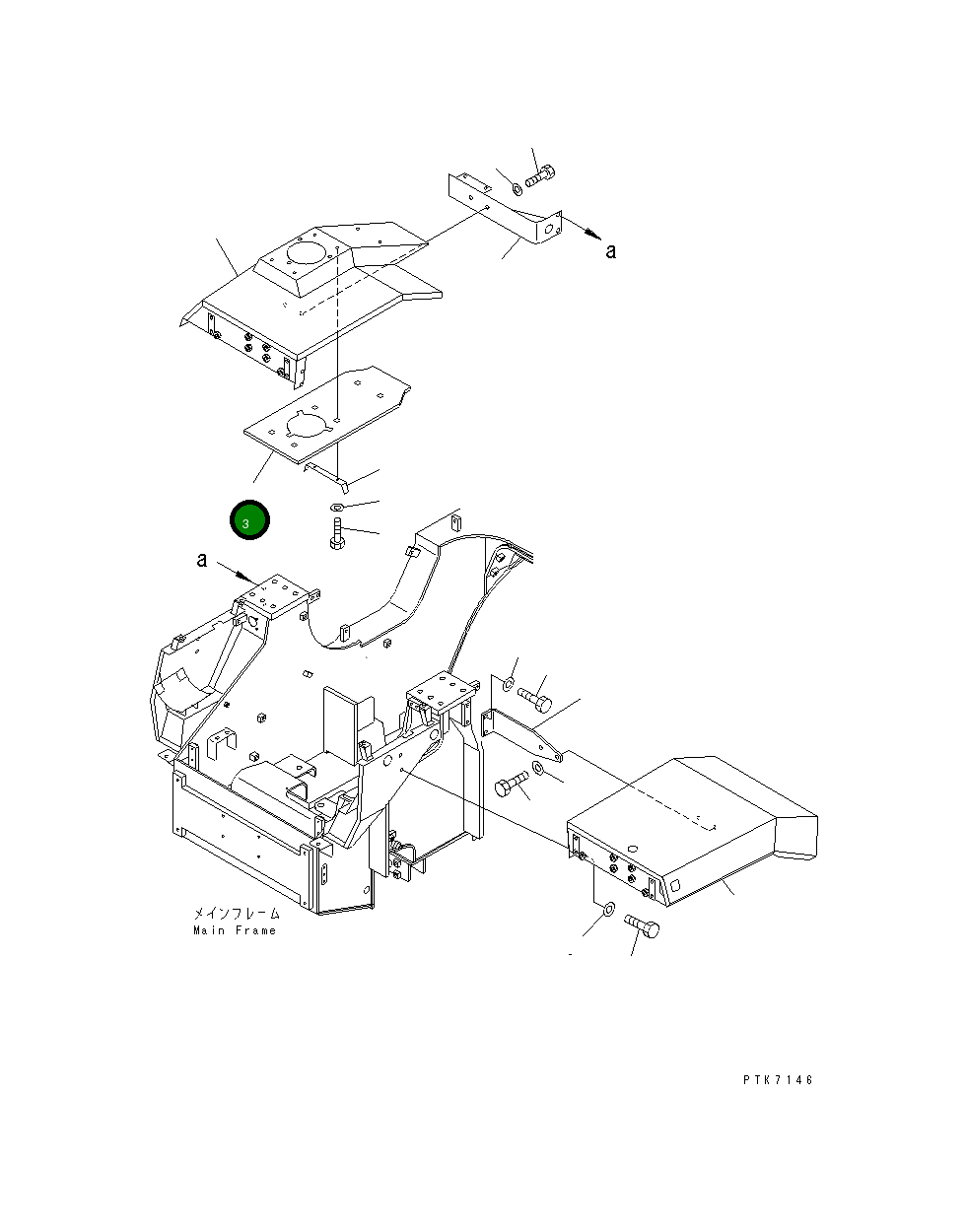 a

3

a

メインフレーム
Main Frame

PTK7146