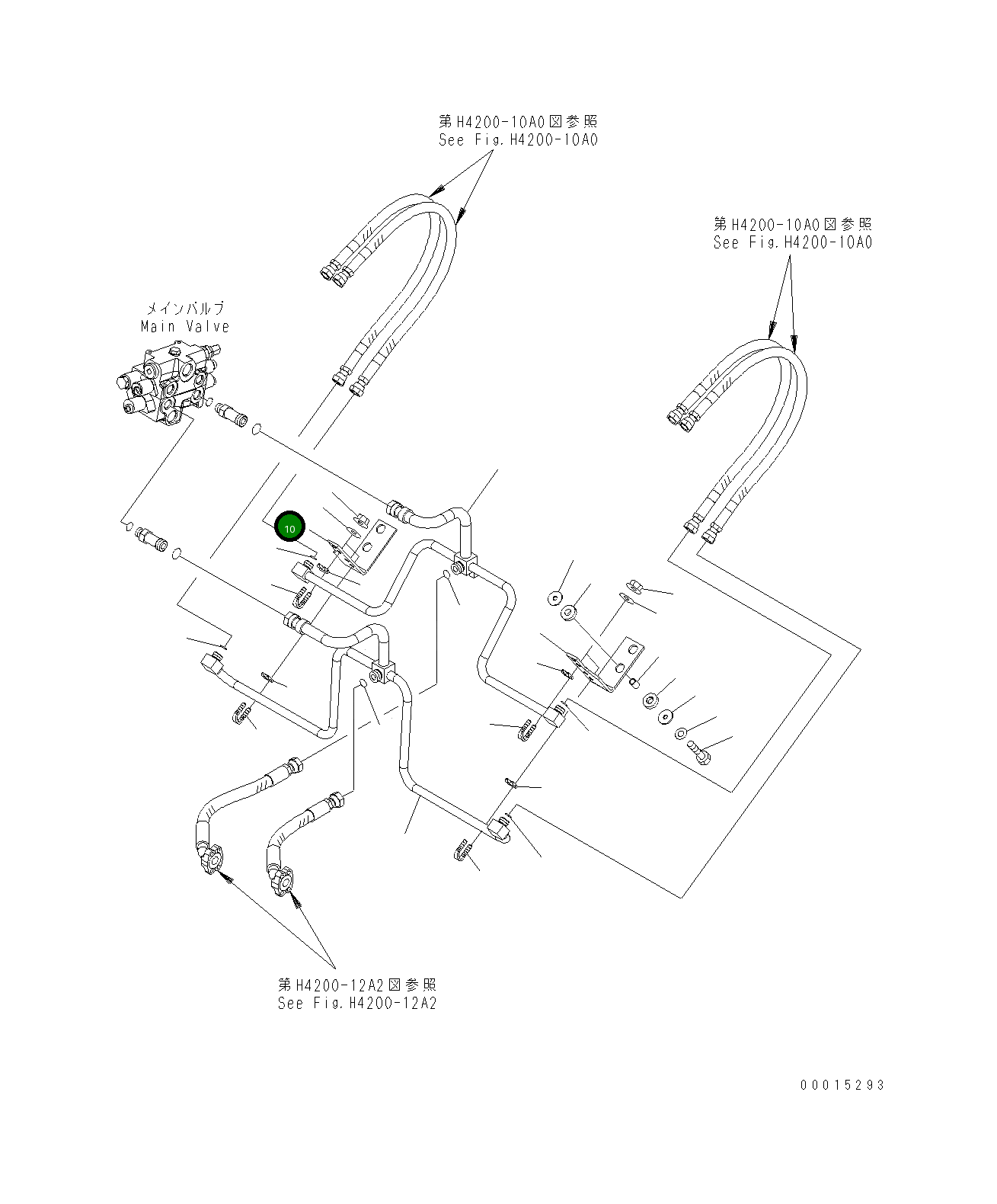 第H4200-10A0図参照
See Fig.H4200-10A0

第H4200-10A0図参照
See Fig.H4200-10A0

メインバルブ
Main Valve

10

第H4200-12A2図参照
See Fig.H4200-12A2

00015293