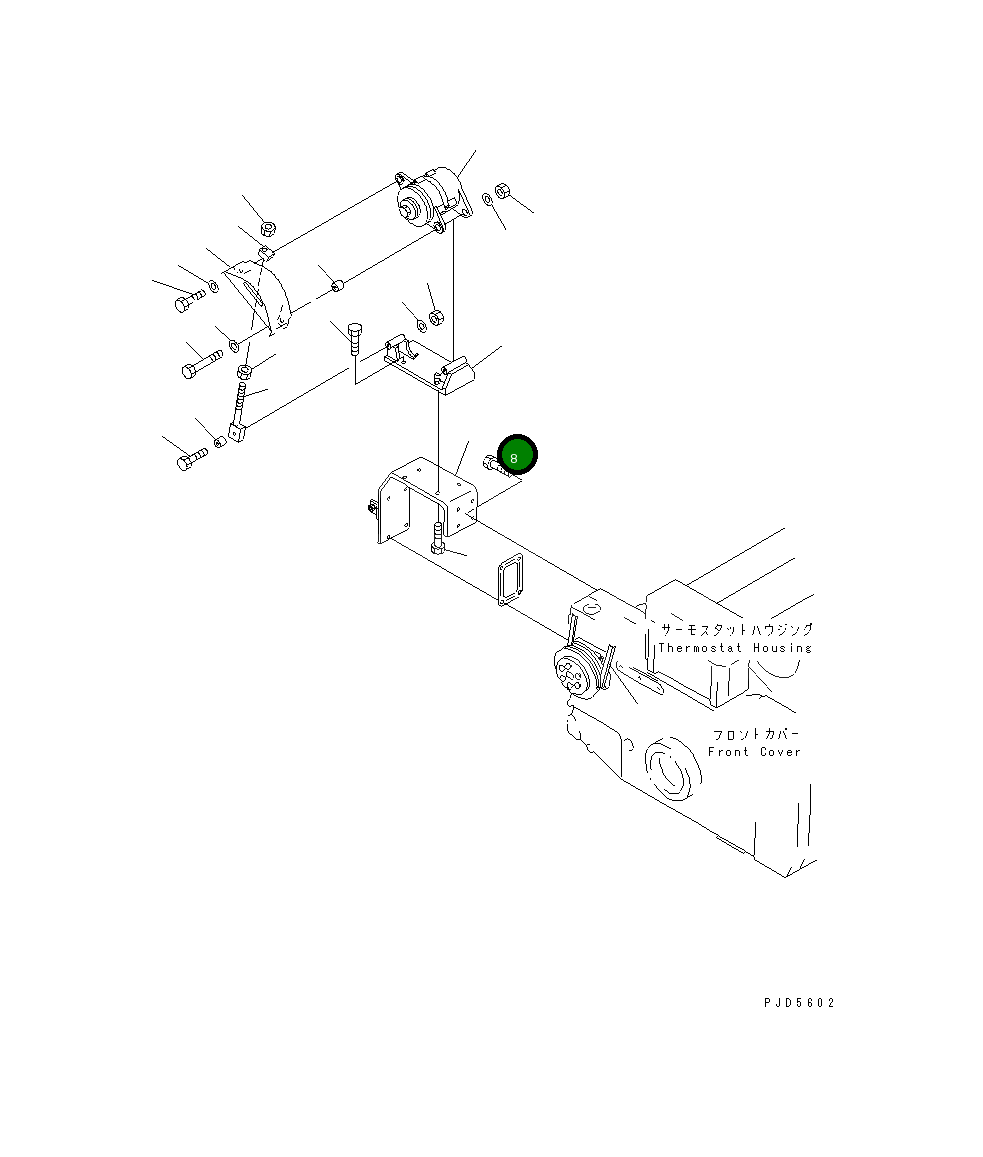 8

サーモスタットハウジング
Thermostat Housing

フロントカバー
Front Cover

PJD5602