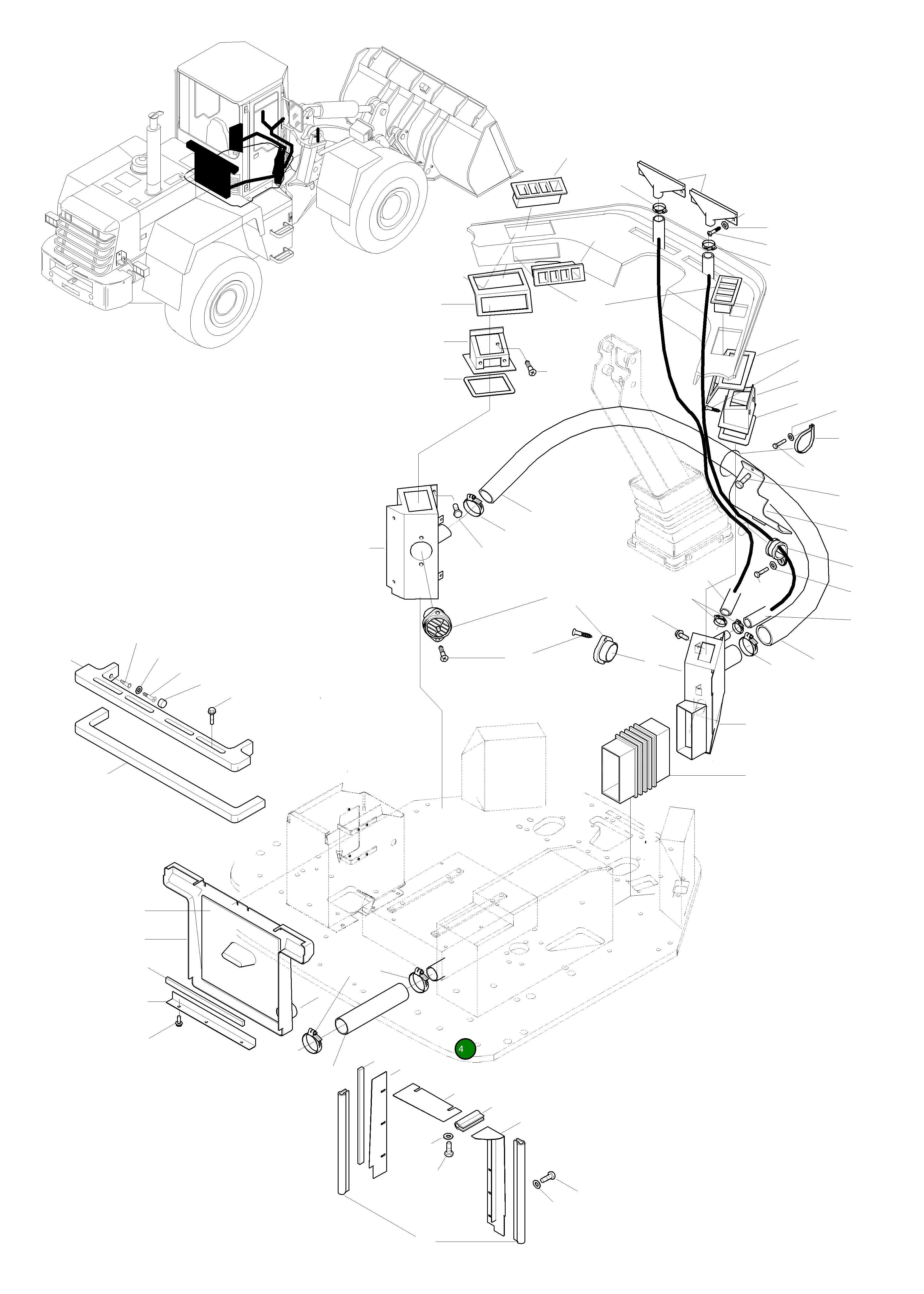 4