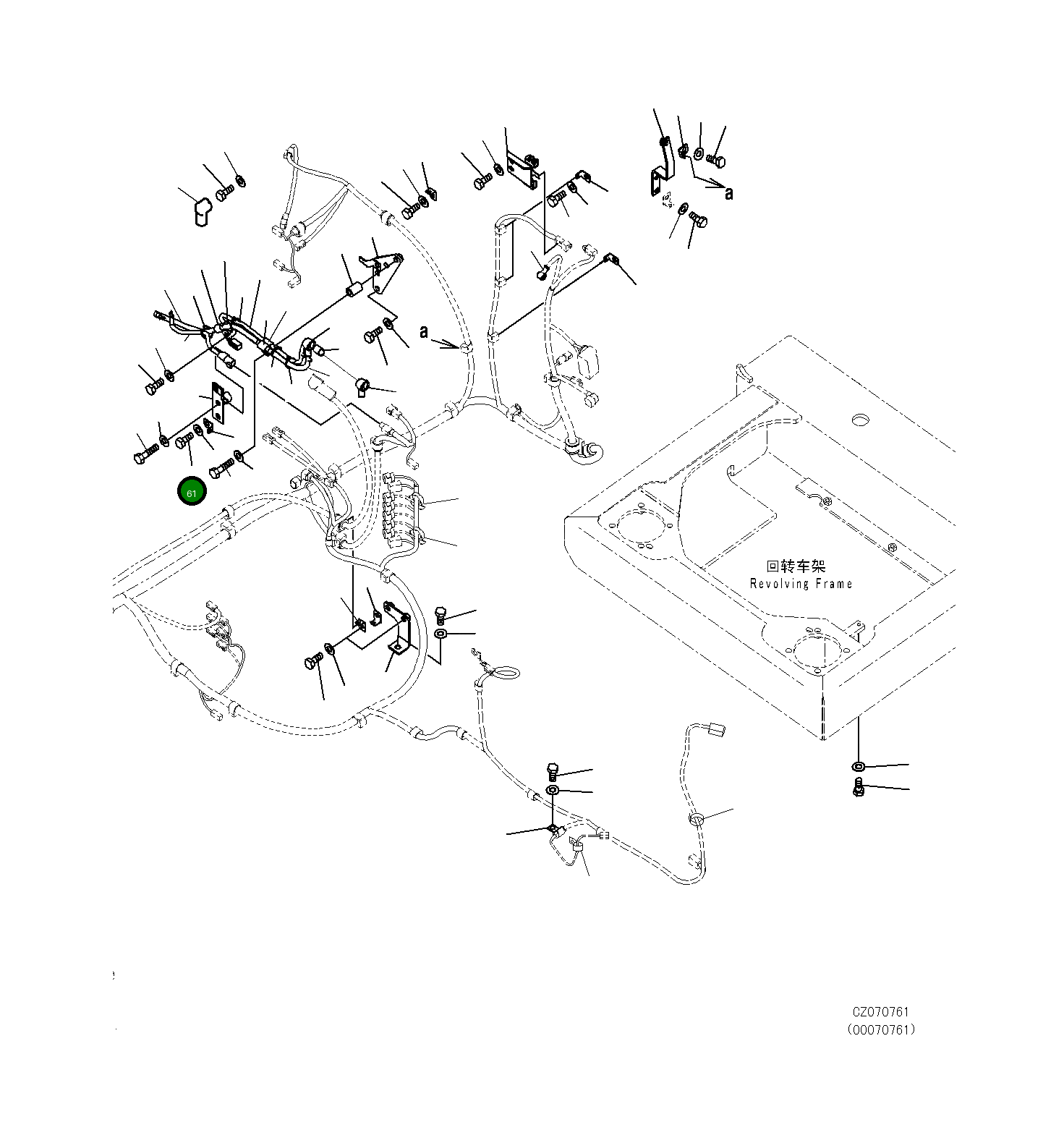 a

a

61

回转车架
Revolving Frame

CZ070761
(00070761)