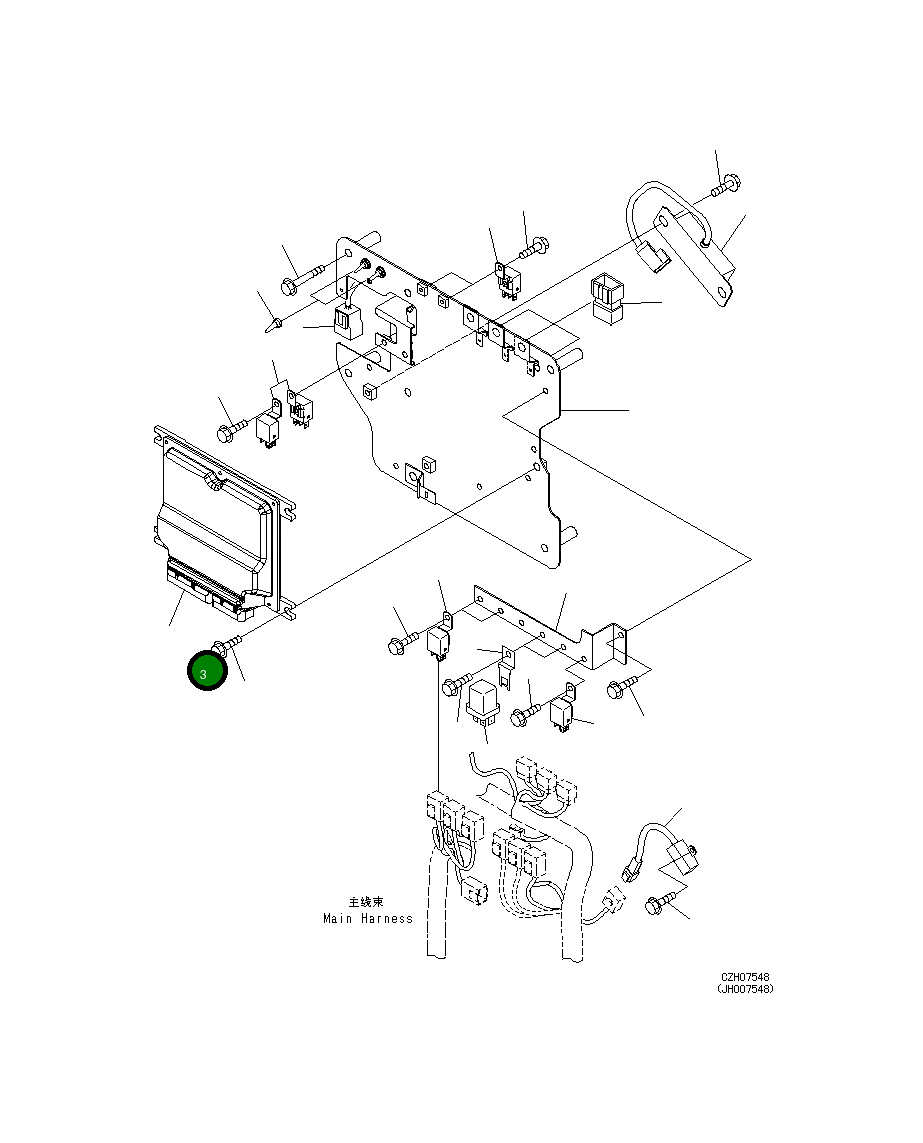 3

主线束
Main Harness

CZH07548
(JH007548)