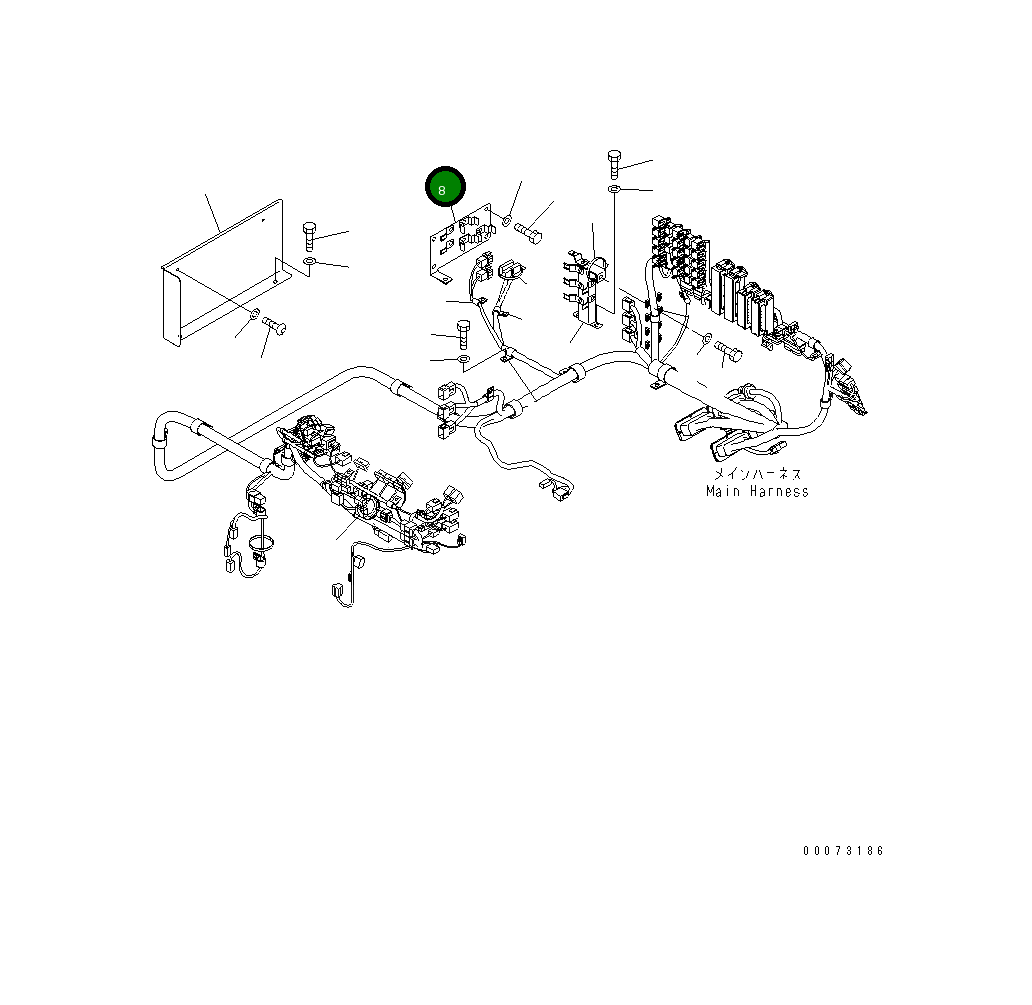 8

メインハーネス
Main Harness

00073186