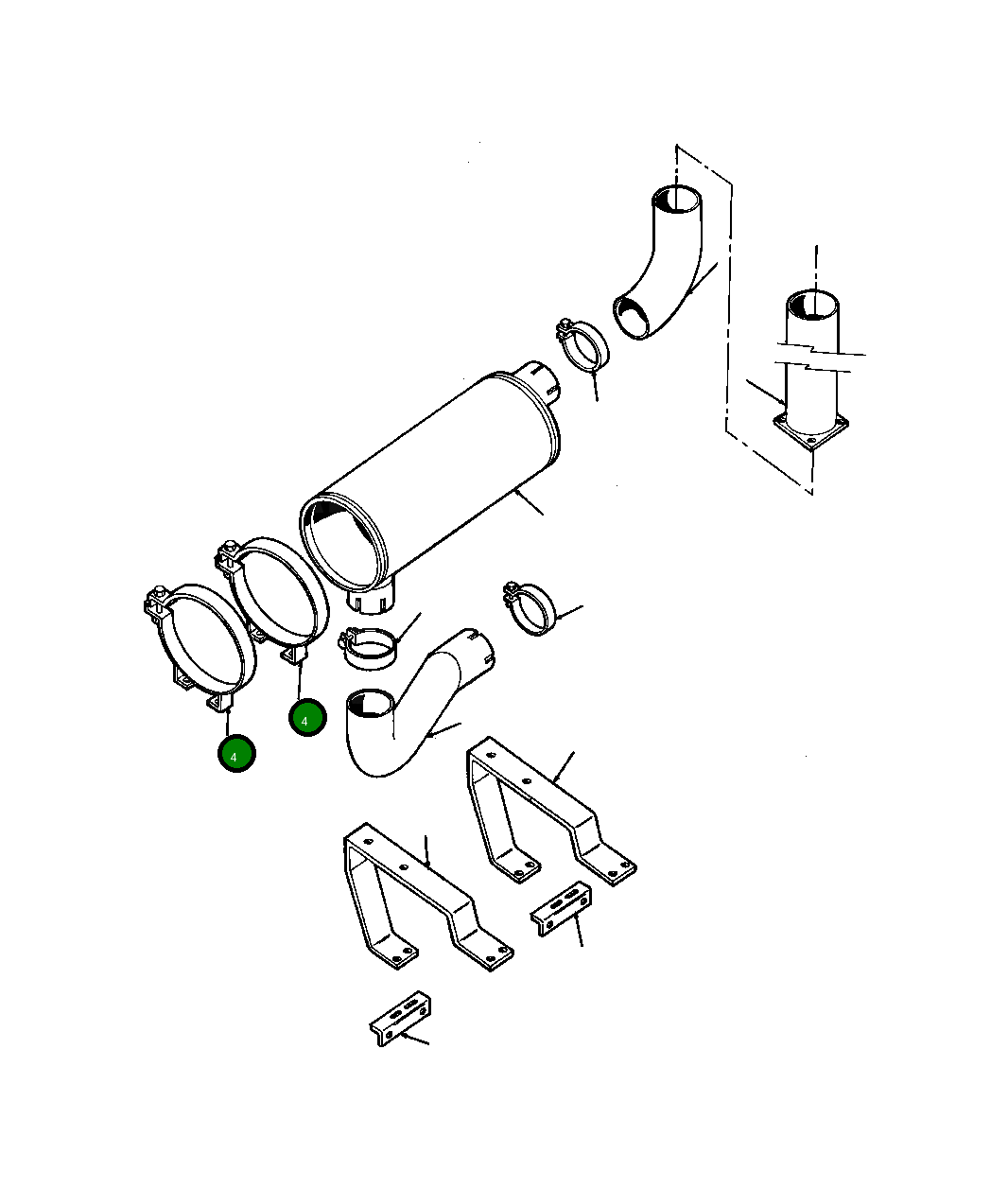 4
4