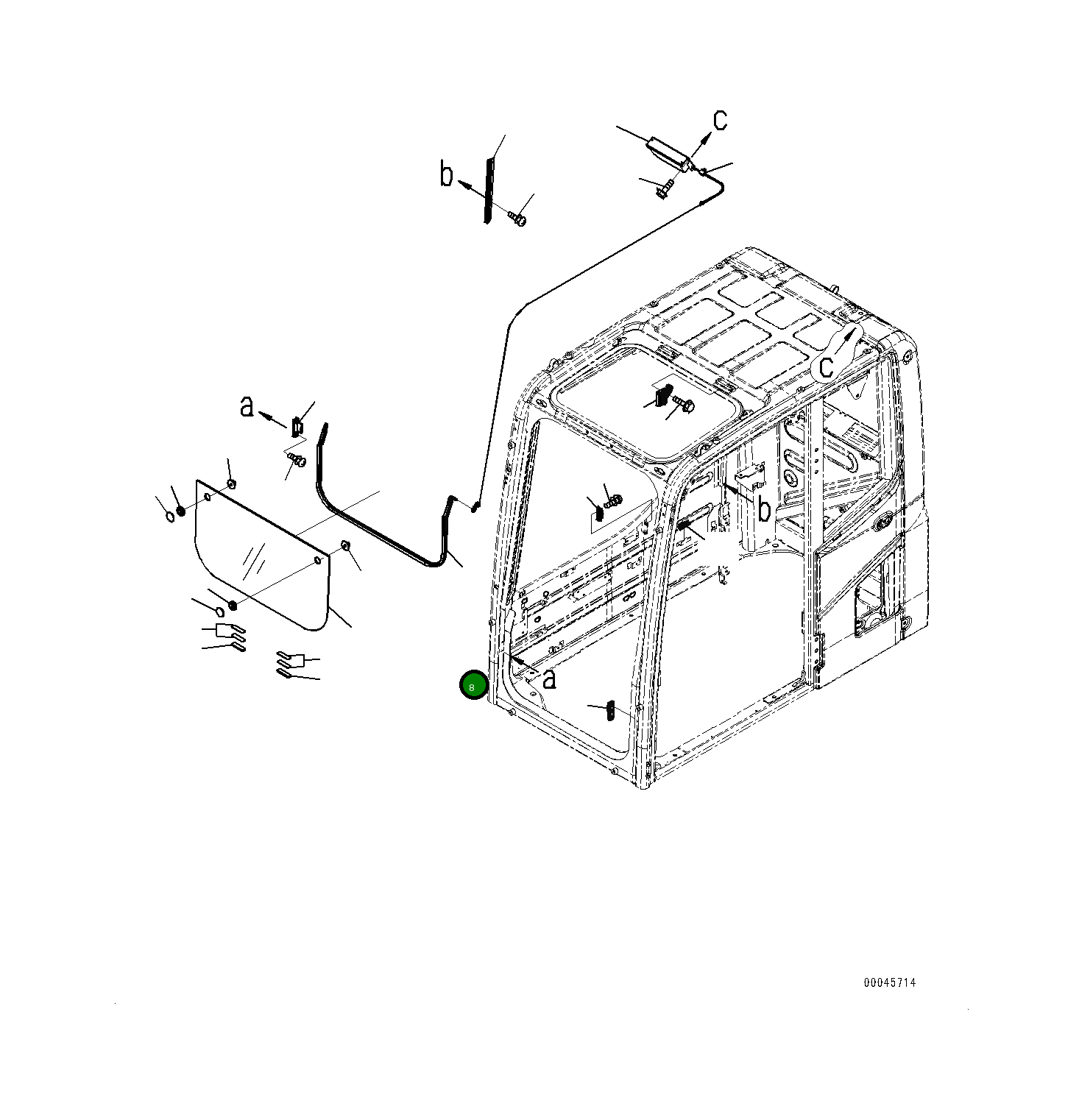 c
b
c
a
b
a
8
00045714