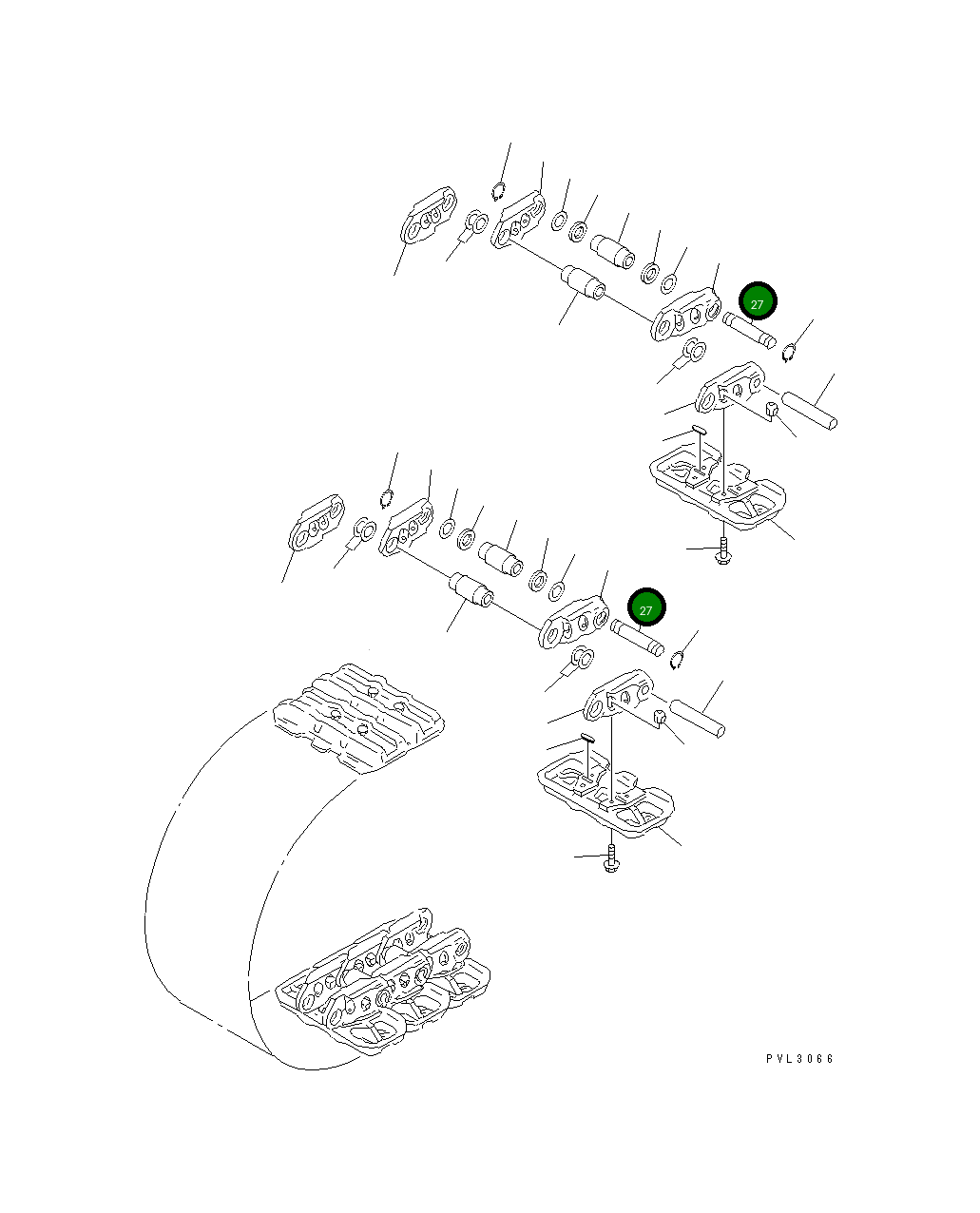 27

27

PVL3066