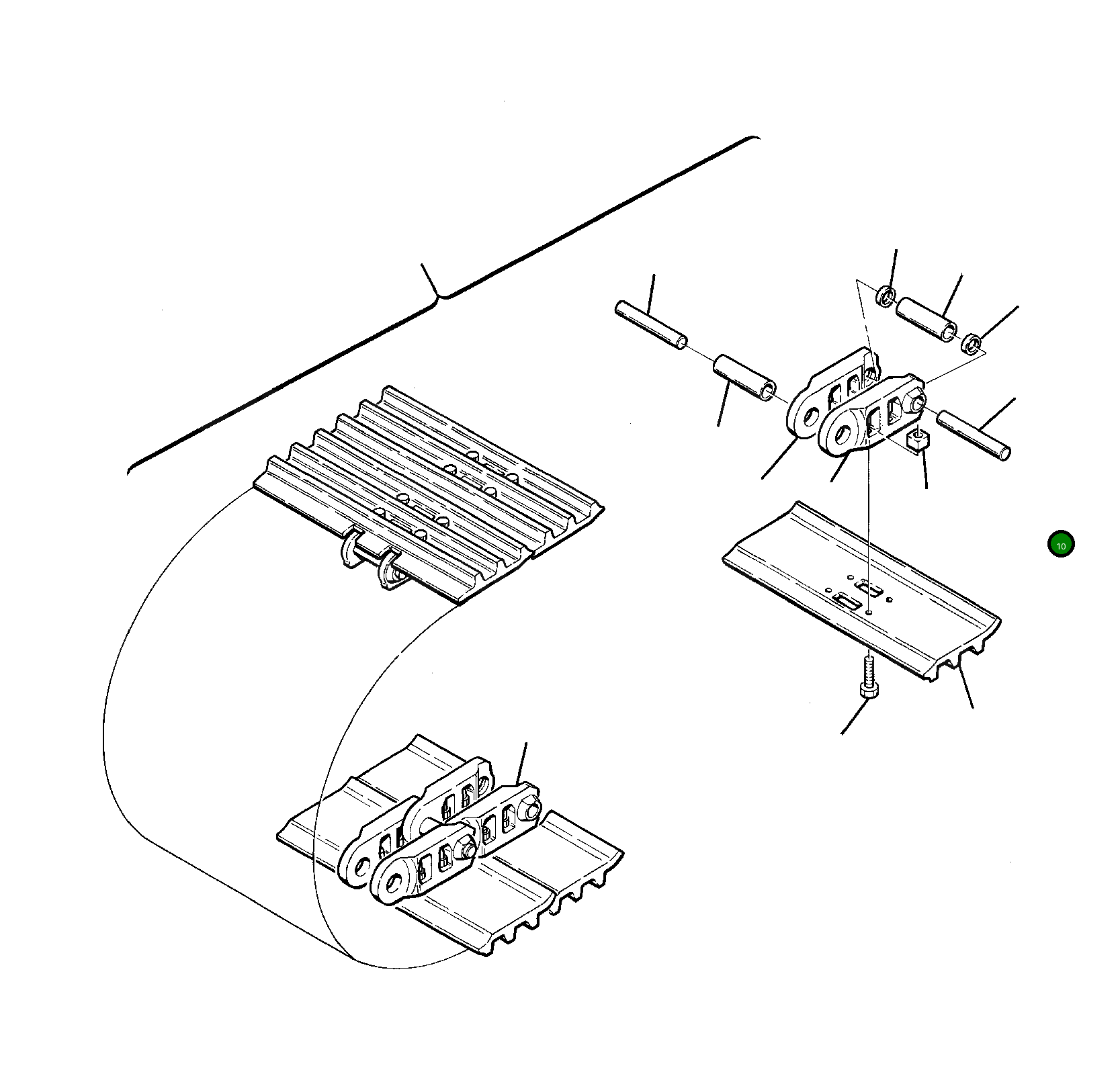 10