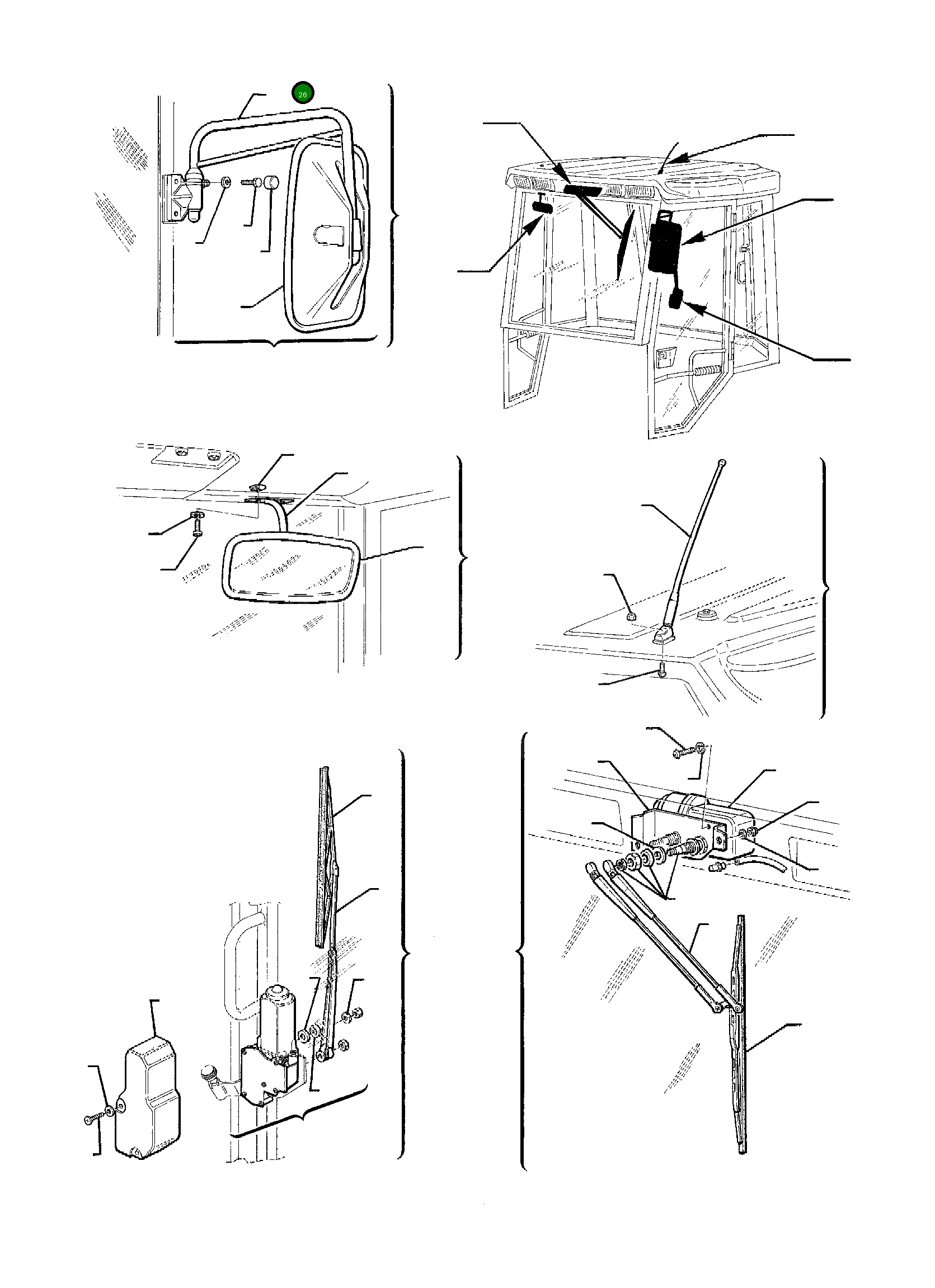 26