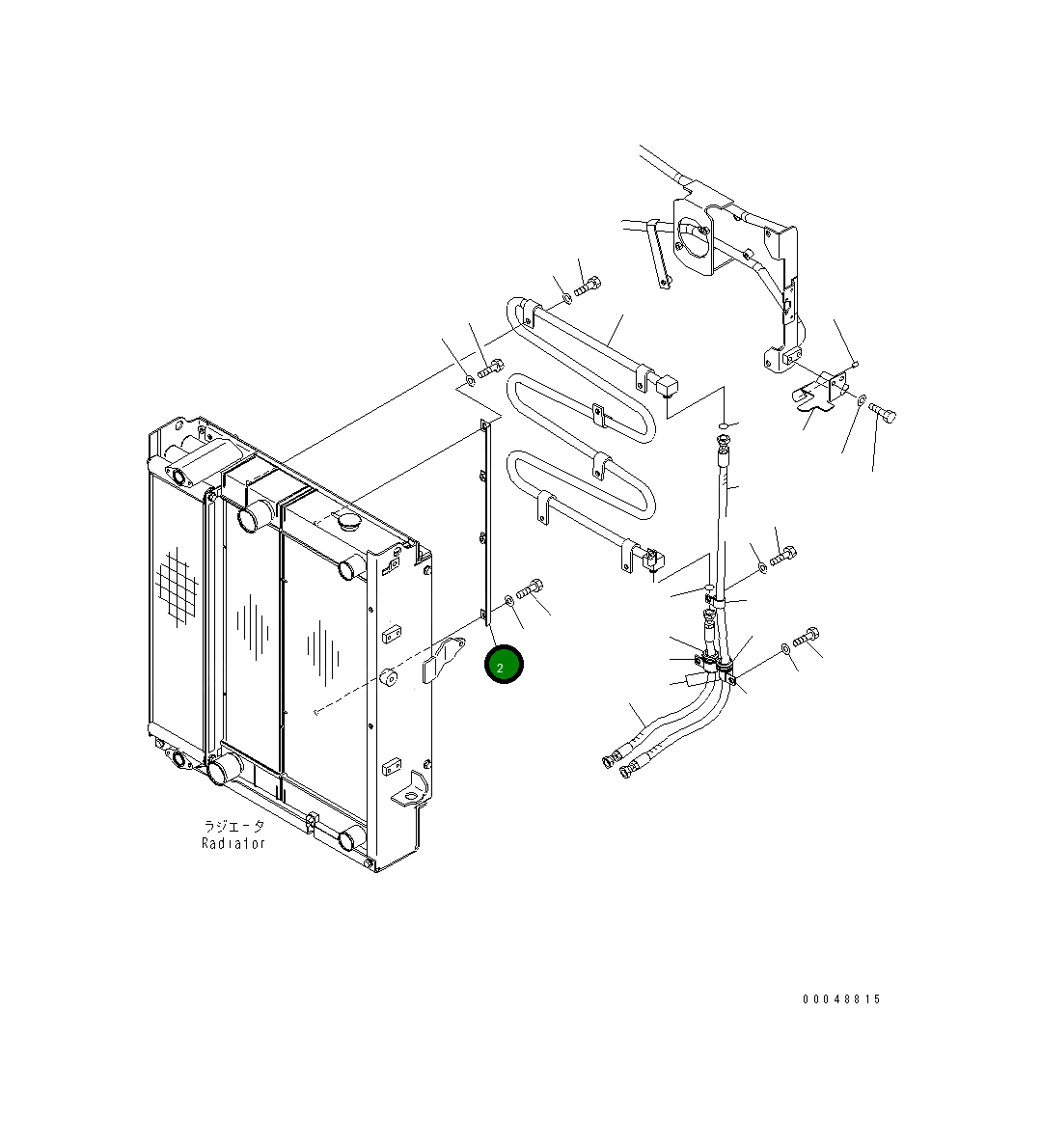 2

ラジエータ
Radiator

00048815