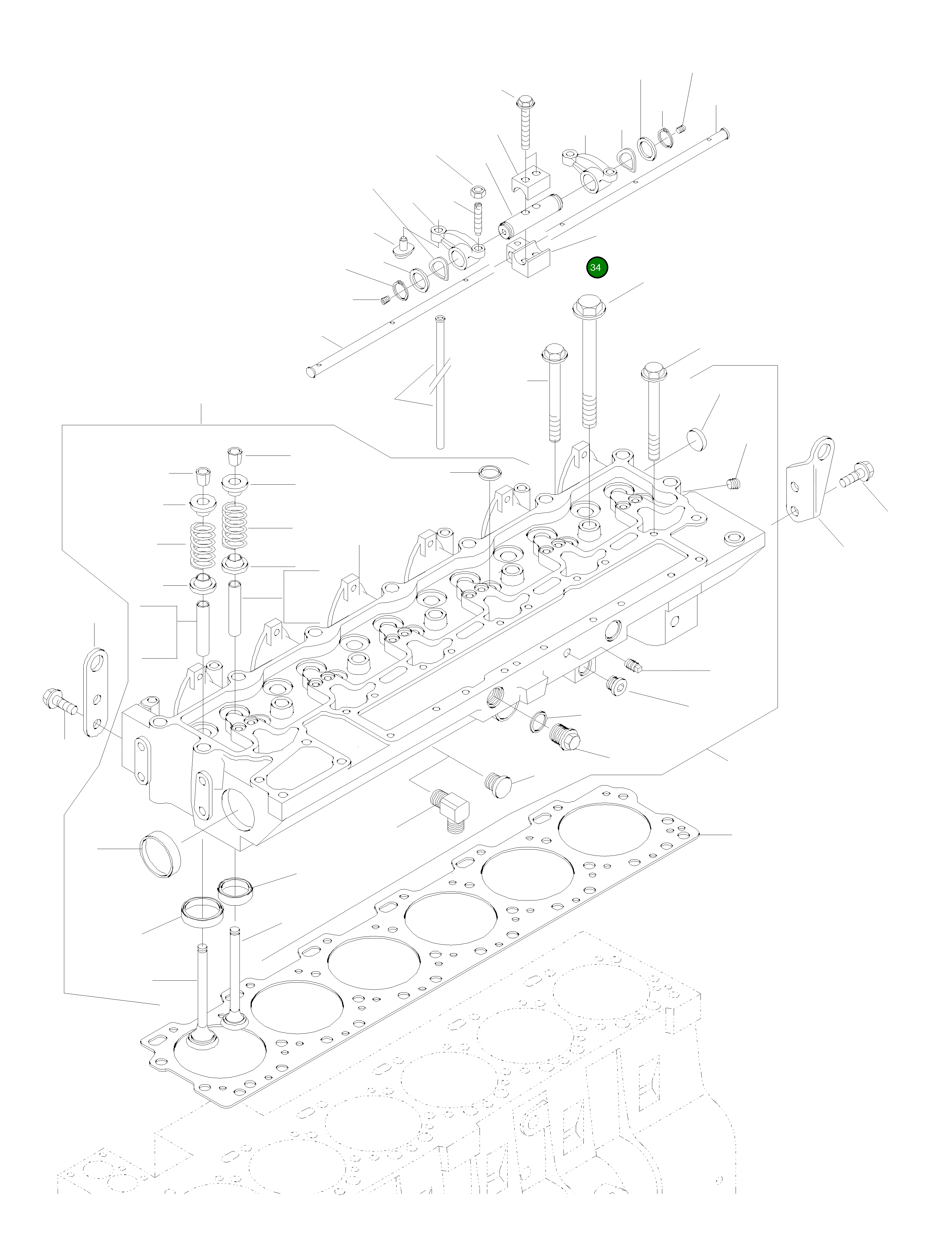 34