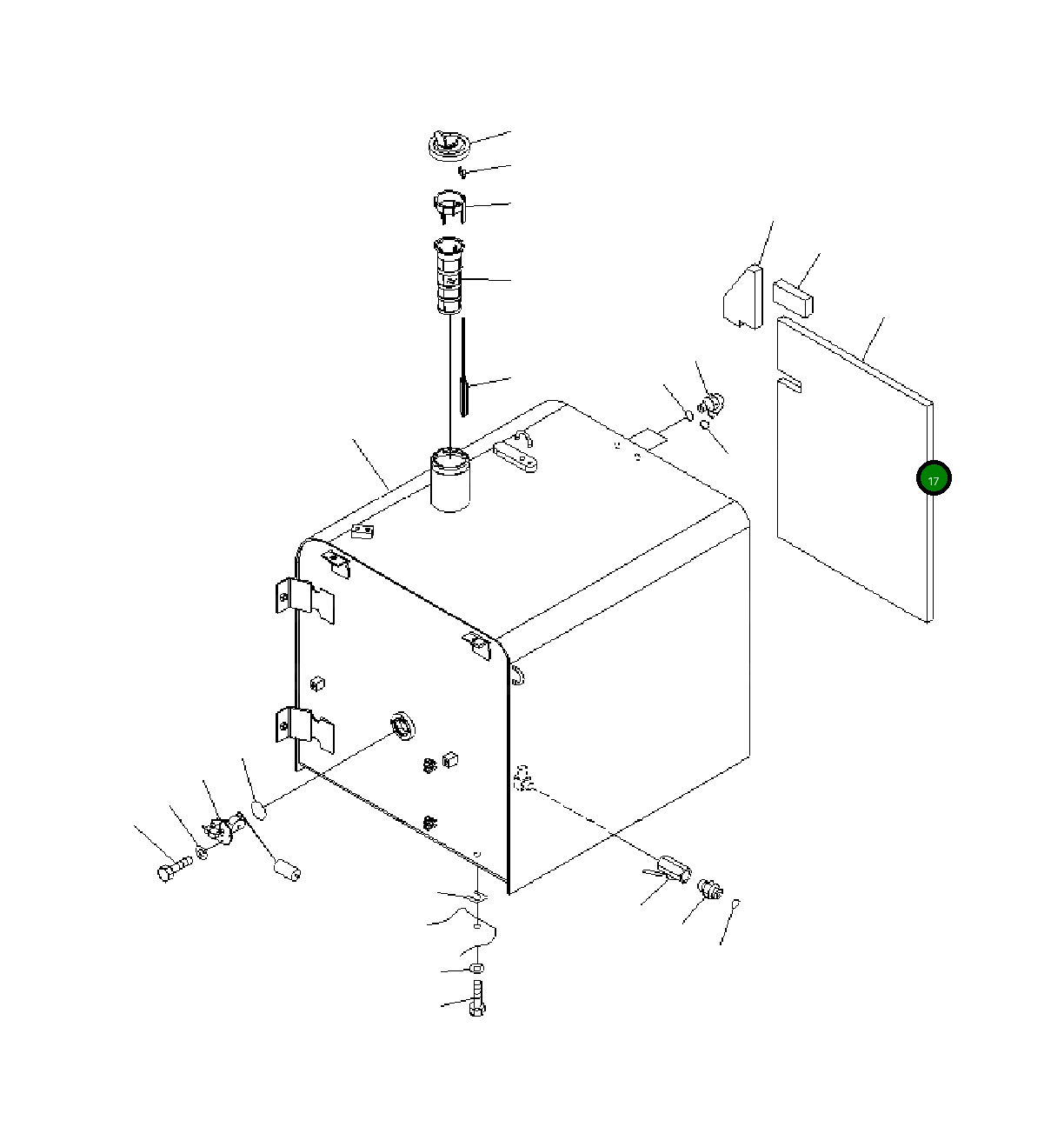 17