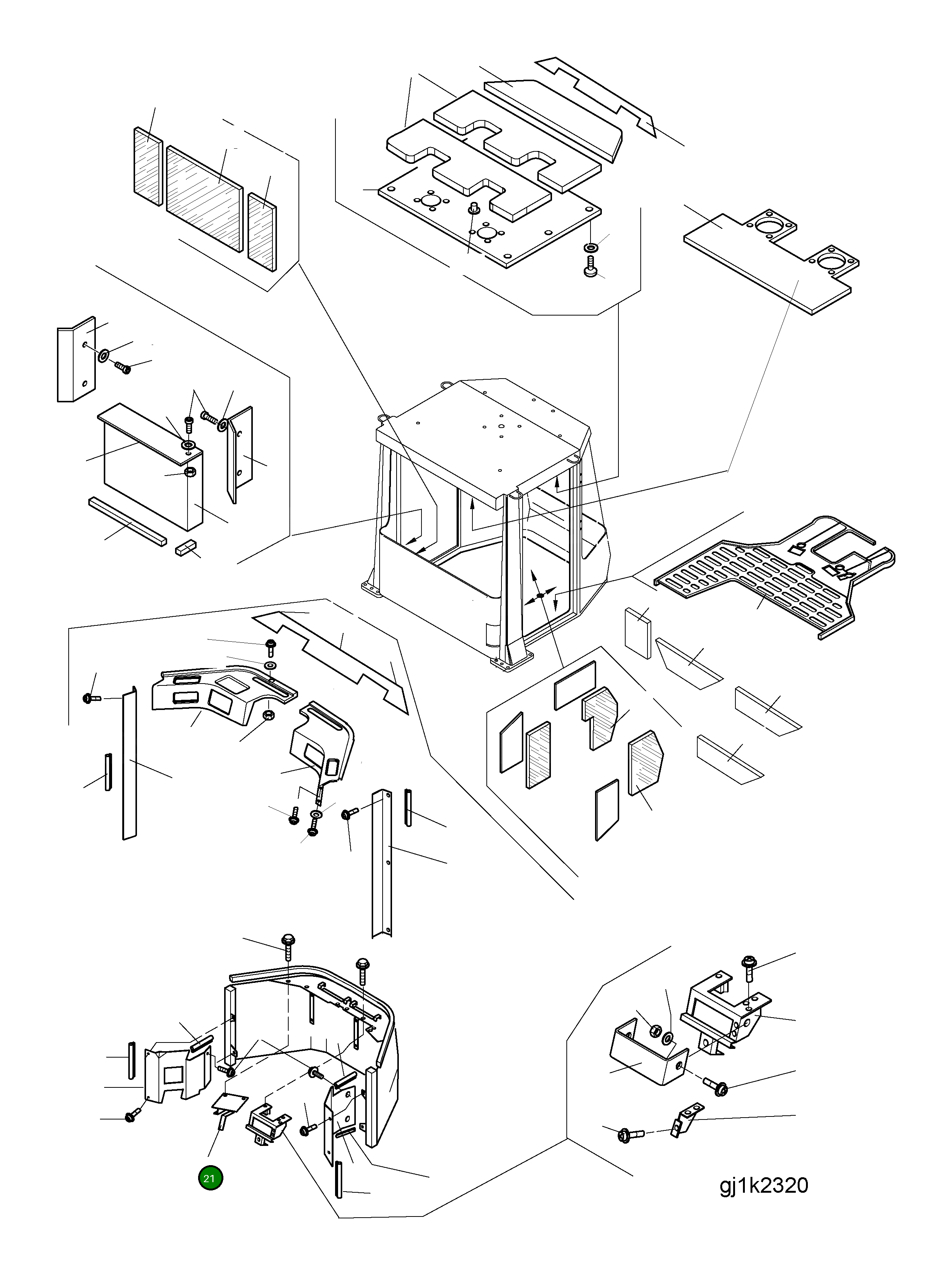 21

gj1k2320