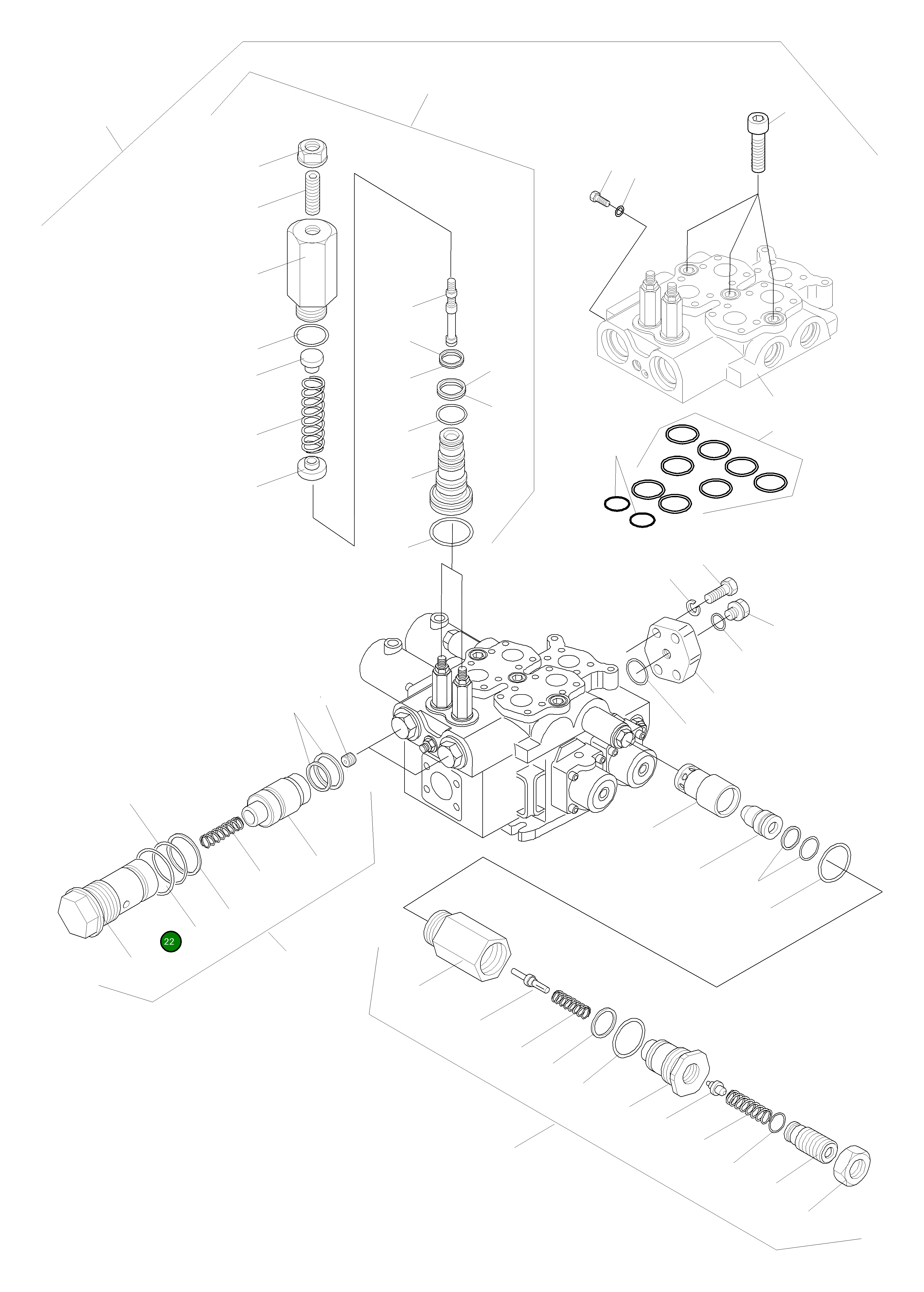 22