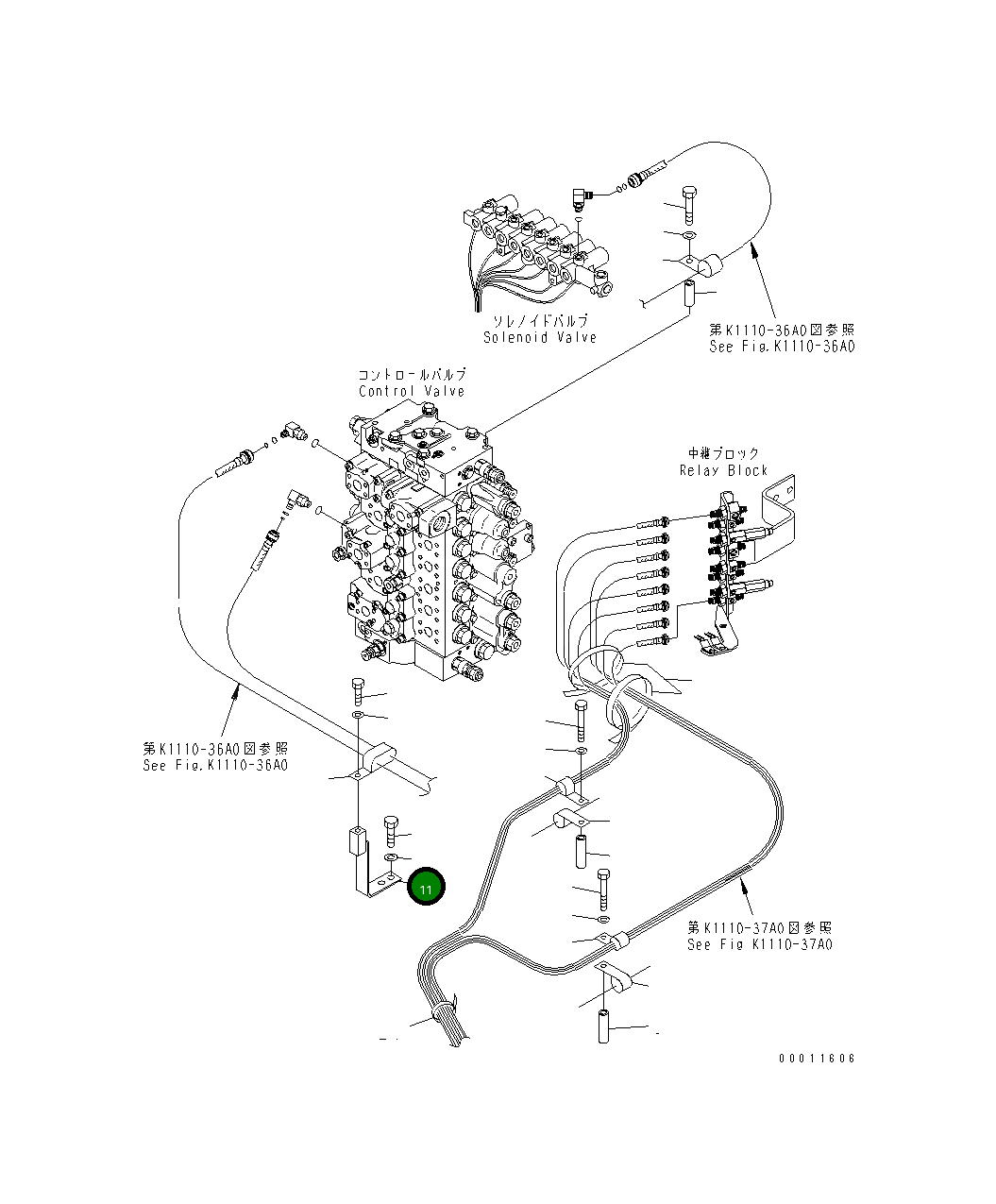 ソレノイドバルブ
Solenoid Valve

第K1110-36A0図参照
See Fig.K1110-36A0

コントロールバルブ
Control Valve

中継ブロック
Relay Block

第K1110-36A0図参照
See Fig.K1110-36A0

11

第K1110-37A0図参照
See Fig K1110-37A0

00011606