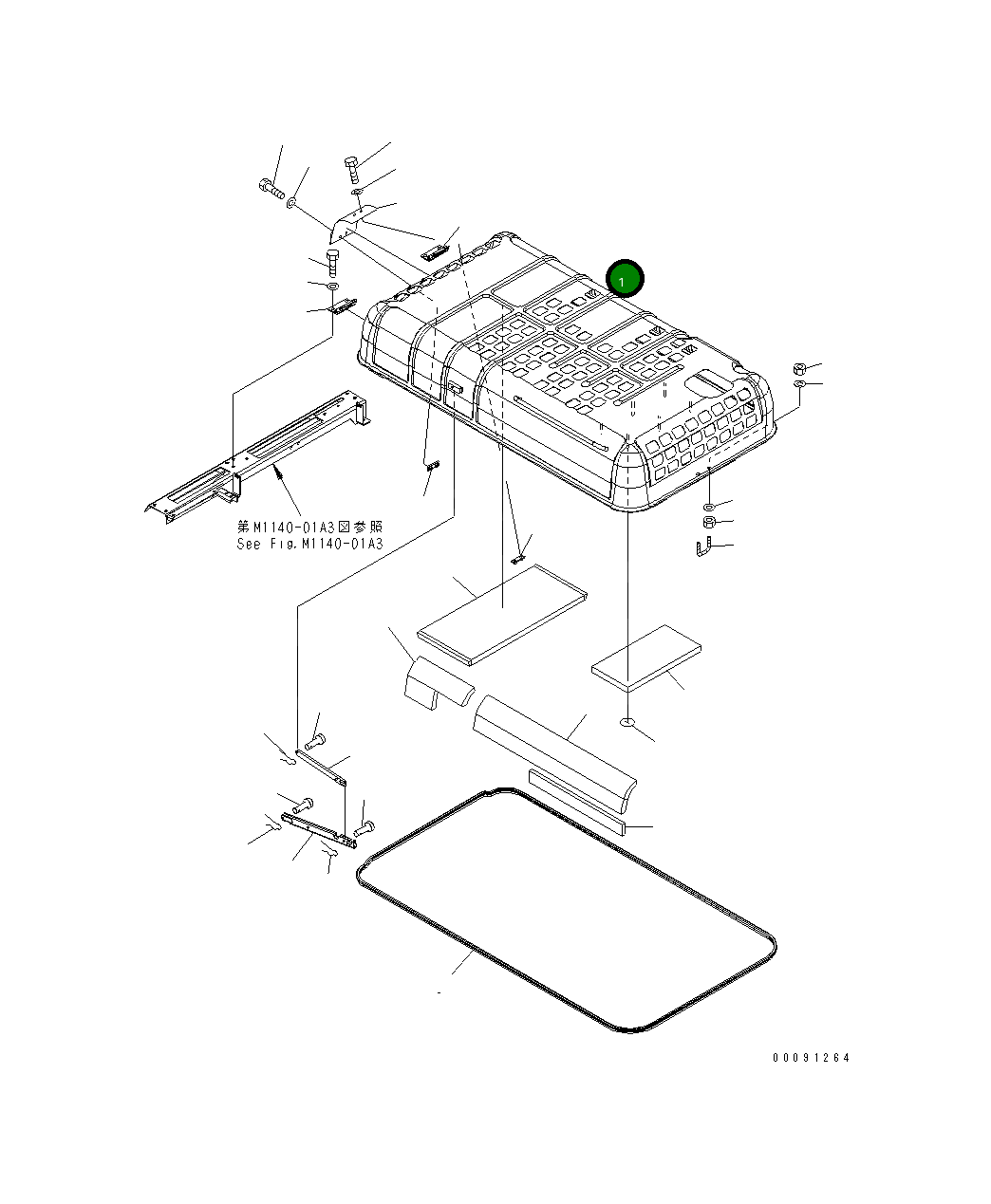 1

第M1140-01A3図参照
See Fig.M1140-01A3

00091264