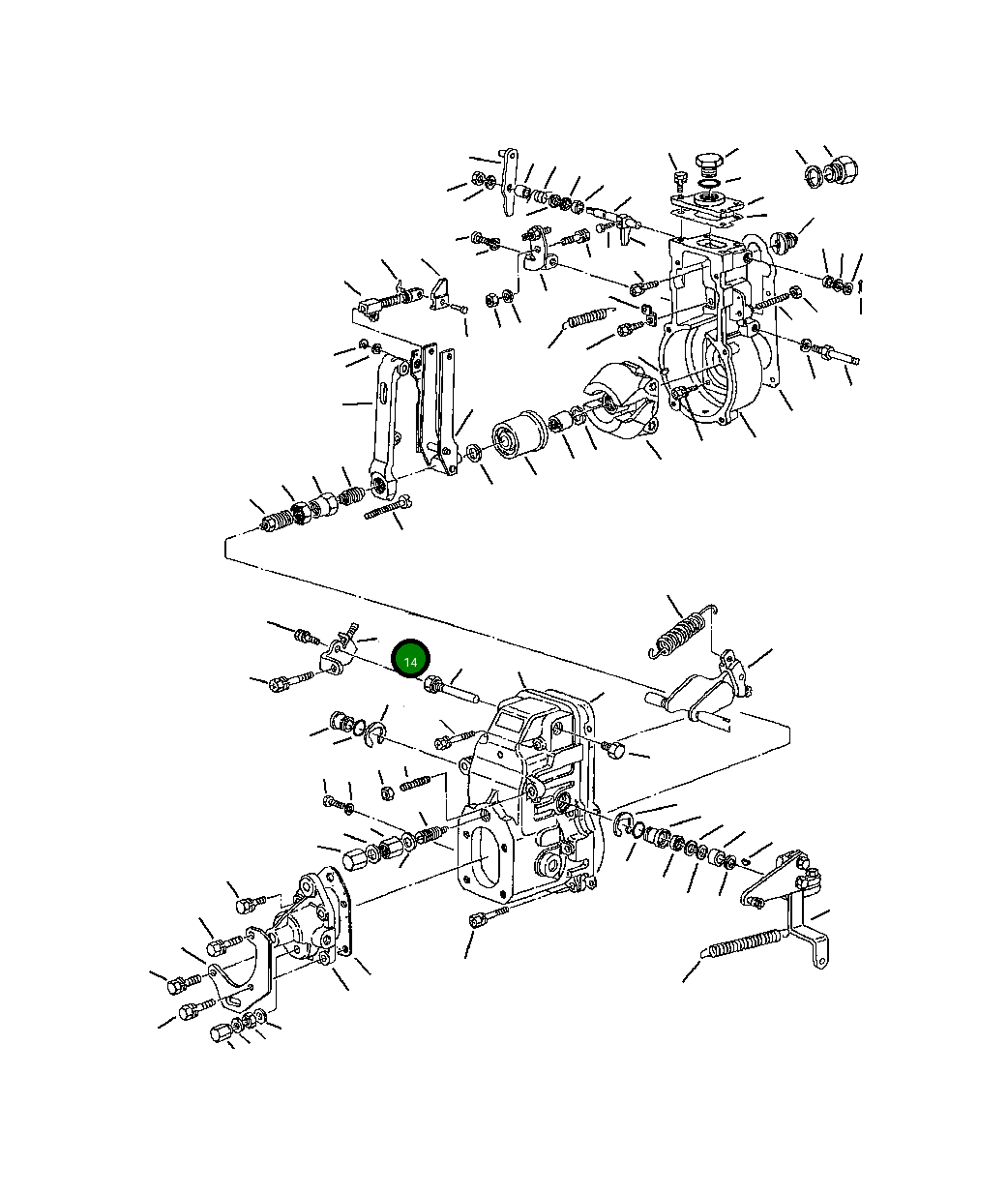 14