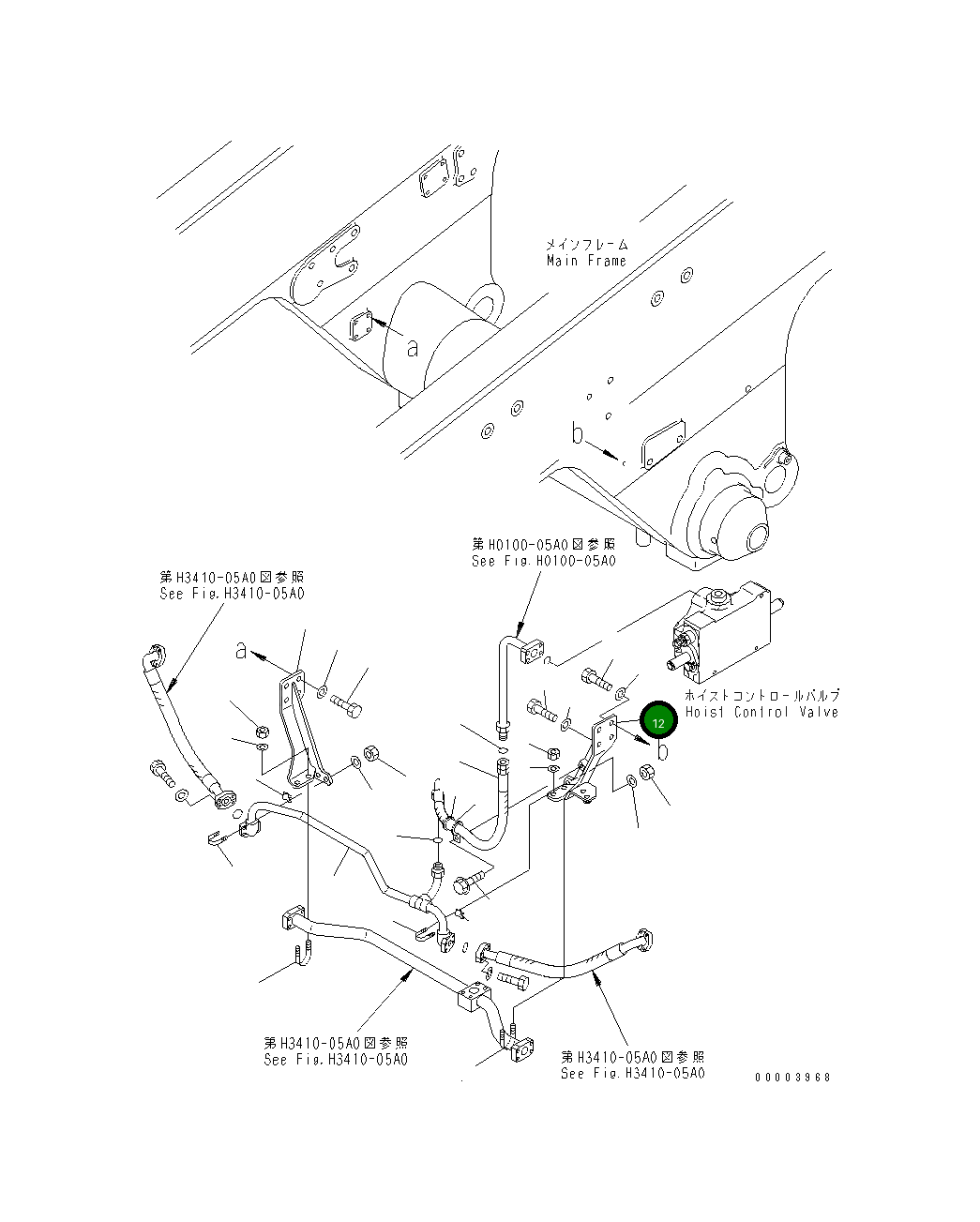 メインフレーム
Main Frame

a

b

第H0100-05A0図参照
See Fig.H0100-05A0

第H3410-05A0図参照
See Fig.H3410-05A0

a

ホイストコントロールバルブ
Hoist Control Valve

12

b

第H3410-05A0図参照
See Fig.H3410-05A0

第H3410-05A0図参照
See Fig.H3410-05A0

00003968