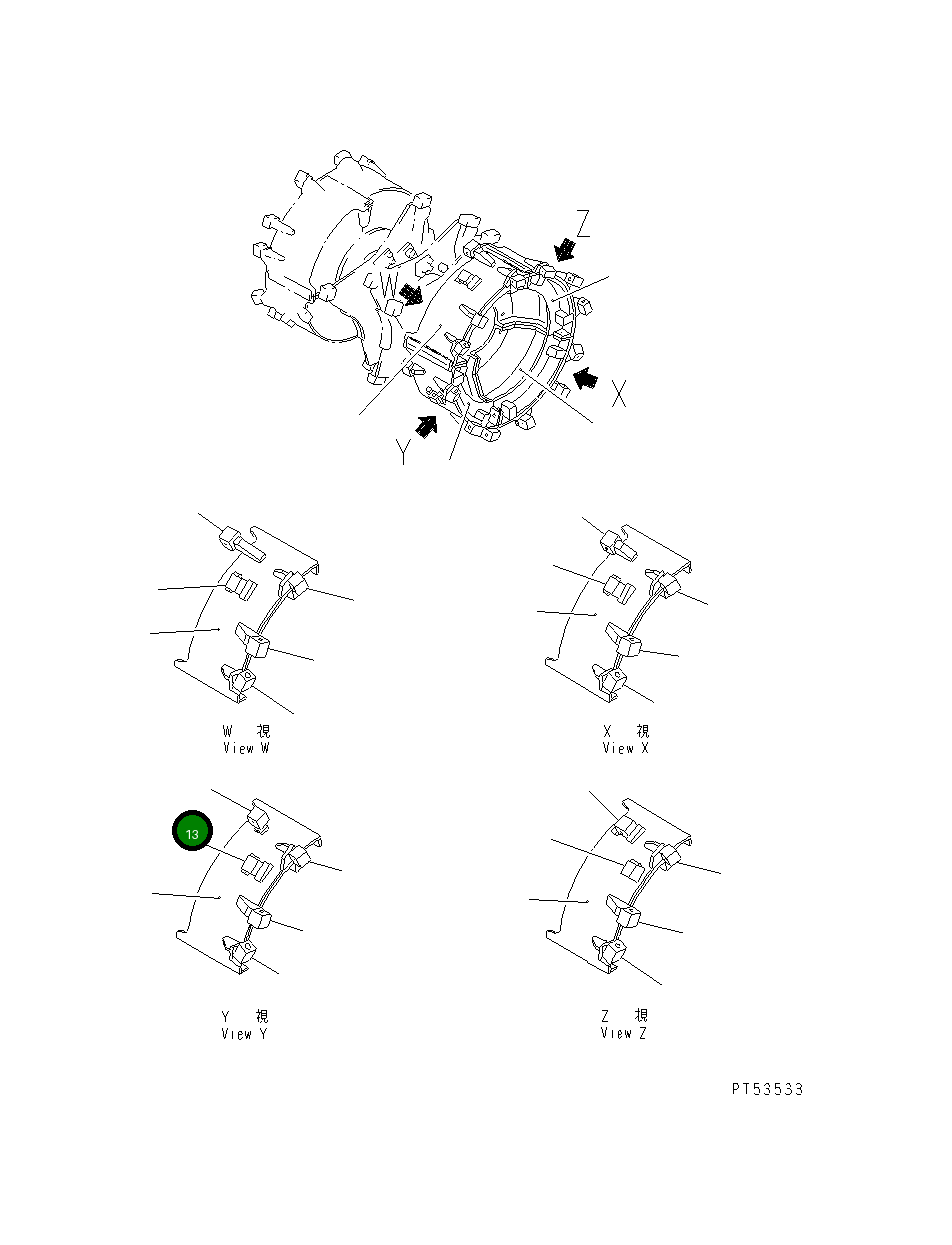 Z

W

X

Y

W 視
View W

X 視
View X

13

Y 視
View Y

Z 視
View Z

PT53533