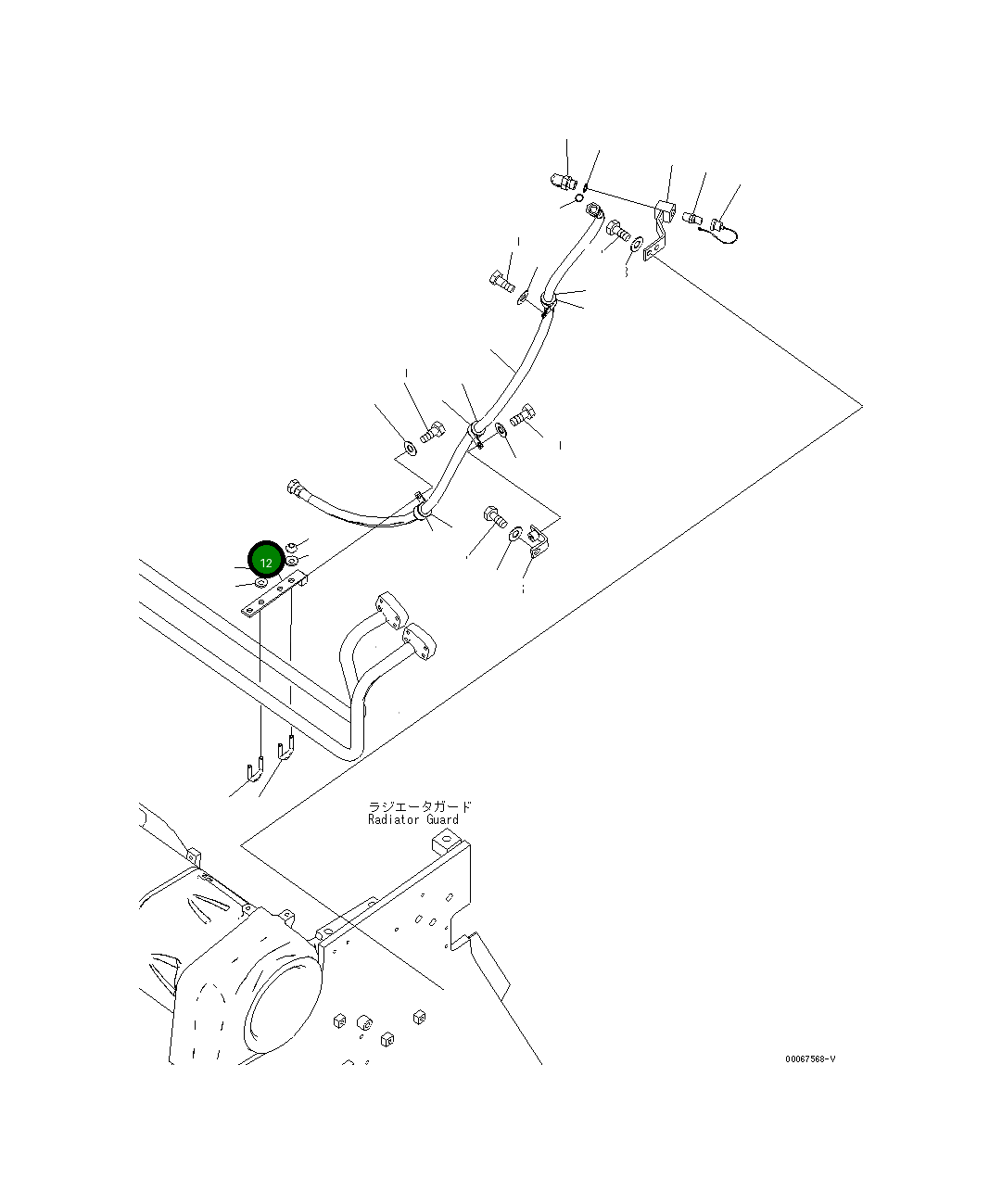 12

ラジエータガード
Radiator Guard

00067568-V