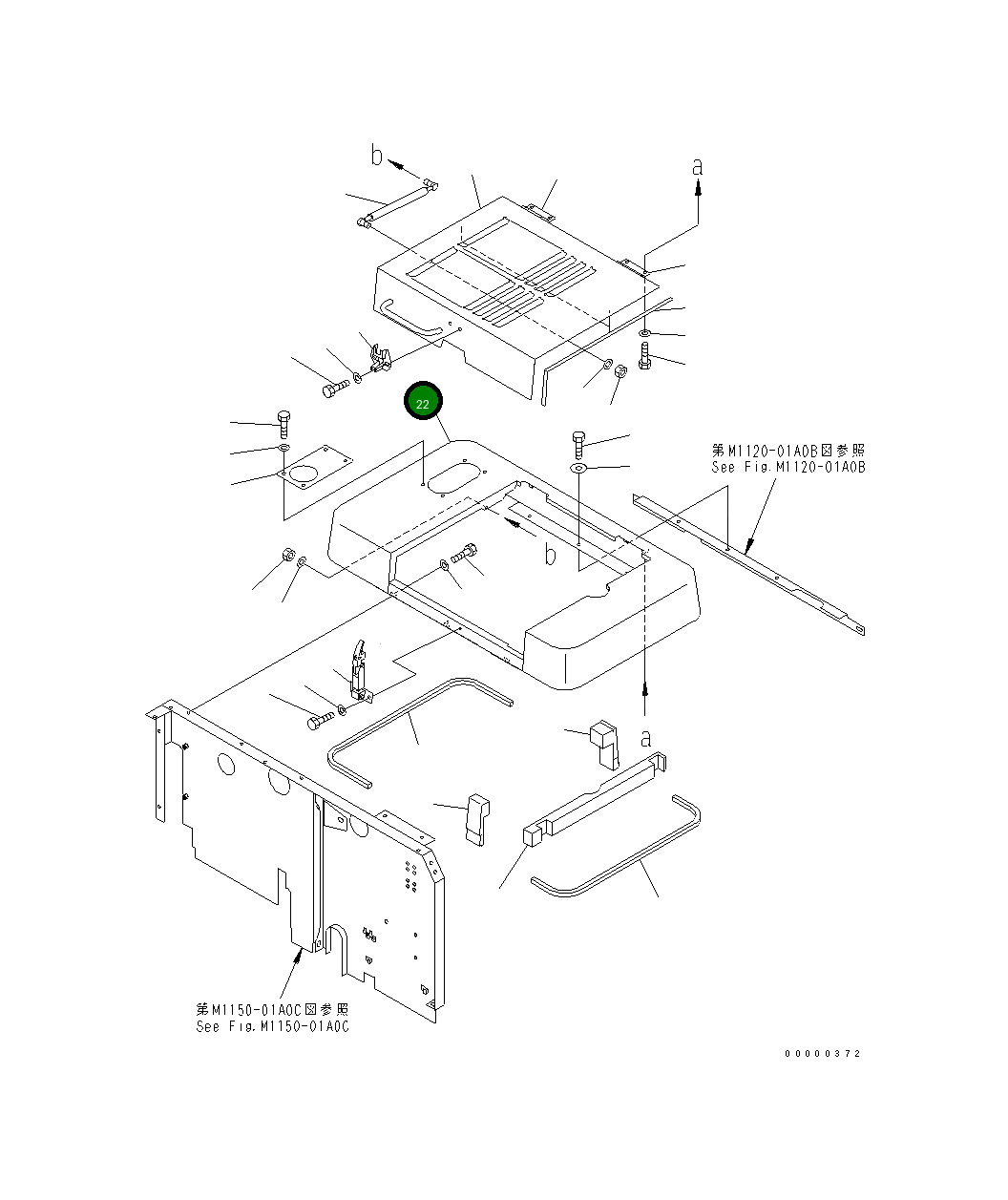 b

a

22

第M1120-01A0B図参照
See Fig.M1120-01A0B

b

a

第M1150-01A0C図参照
See Fig.M1150-01A0C

00000372