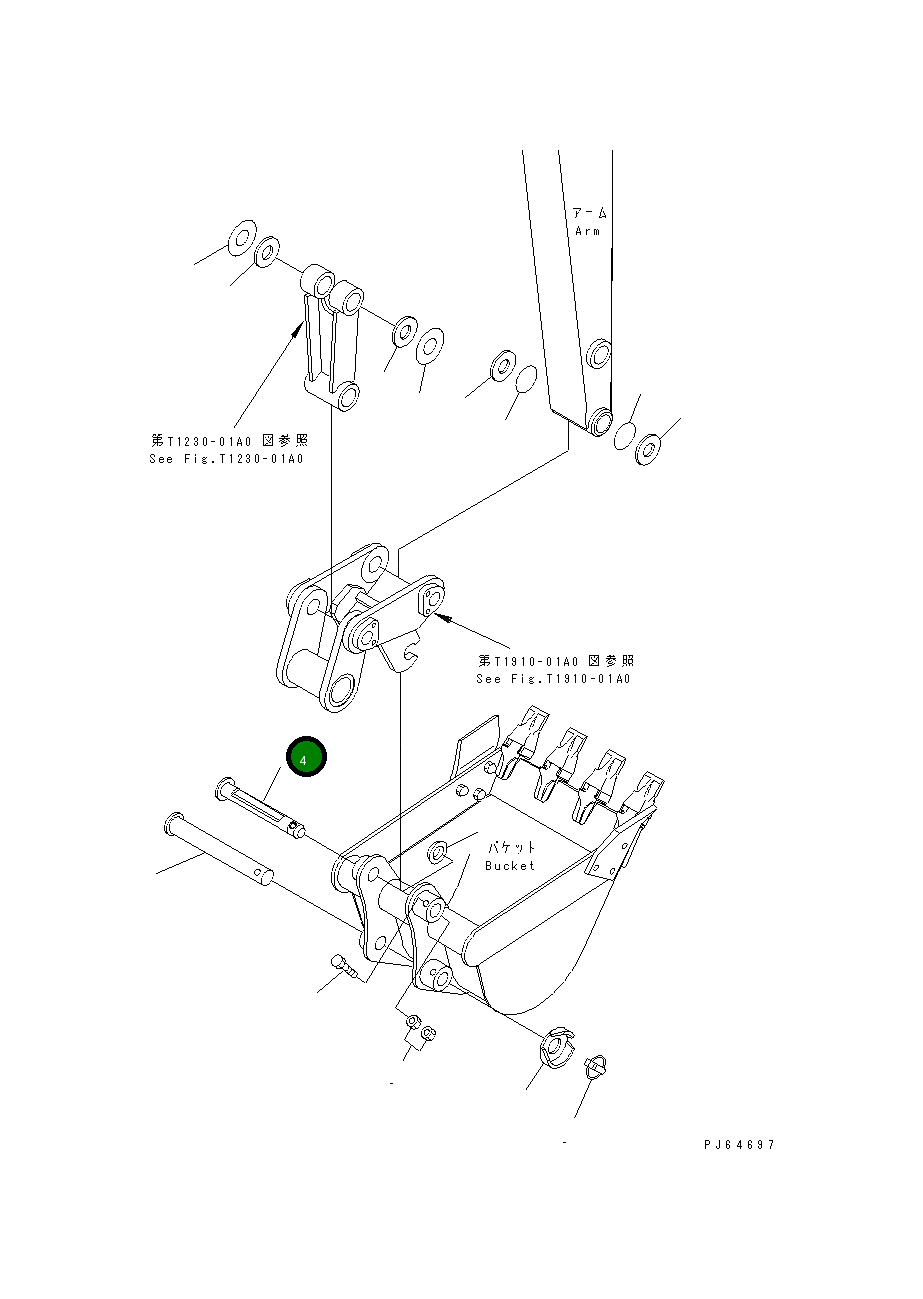 アーム
Arm

第T1230-01A0 図参照
See Fig.T1230-01A0

第T1910-01A0 図参照
See Fig.T1910-01A0

4

バケット
Bucket

PJ64697